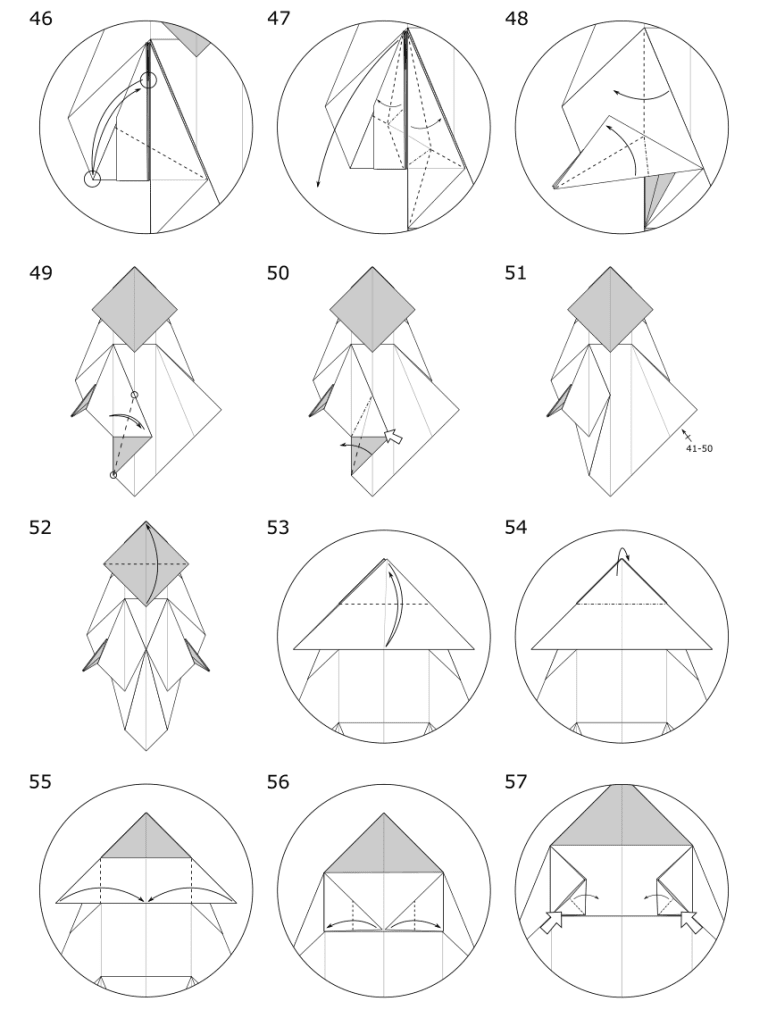 46

47

48

49

50

51

41-50

52

53

54

55

56

57