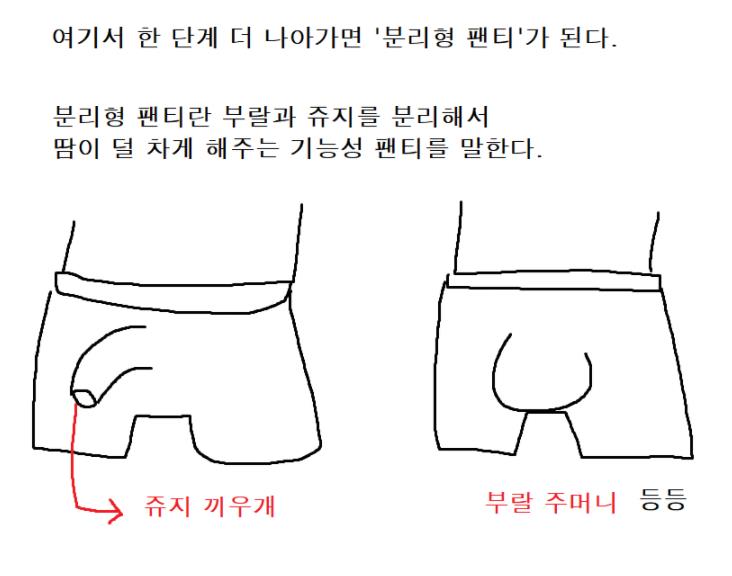 여기서 한 단계 더 나아가면 '분리형 팬티'가 된다.

분리형 팬티란 부랄과 쥬지를 분리해서 땀이 덜 차게 해주는 기능성 팬티를 말한다.

쥬지 끼우개

부랄 주머니 등등