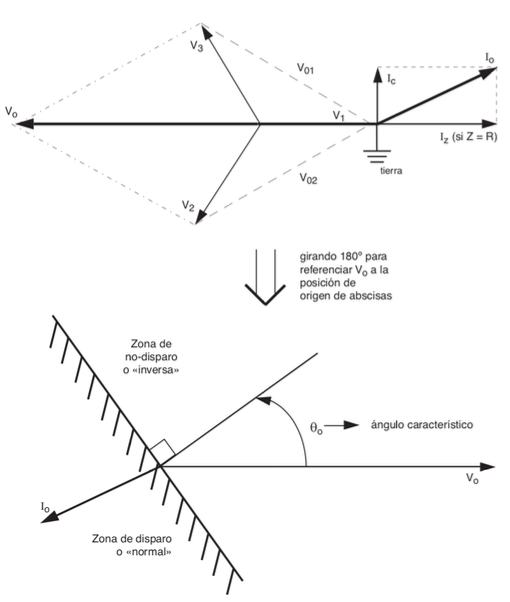 $V_3$

$V_{01}$

$I_o$

$I_c$

$V_o$

$V_1$

$I_Z$ (si Z = R)

tierra

$V_{02}$

$V_2$

girando 180º para referenciar $V_o$ a la posición de origen de abscisas

Zona de no-disparo o «inversa»

$\theta_o$

ángulo característico

$V_o$

$I_o$

Zona de disparo o «normal»