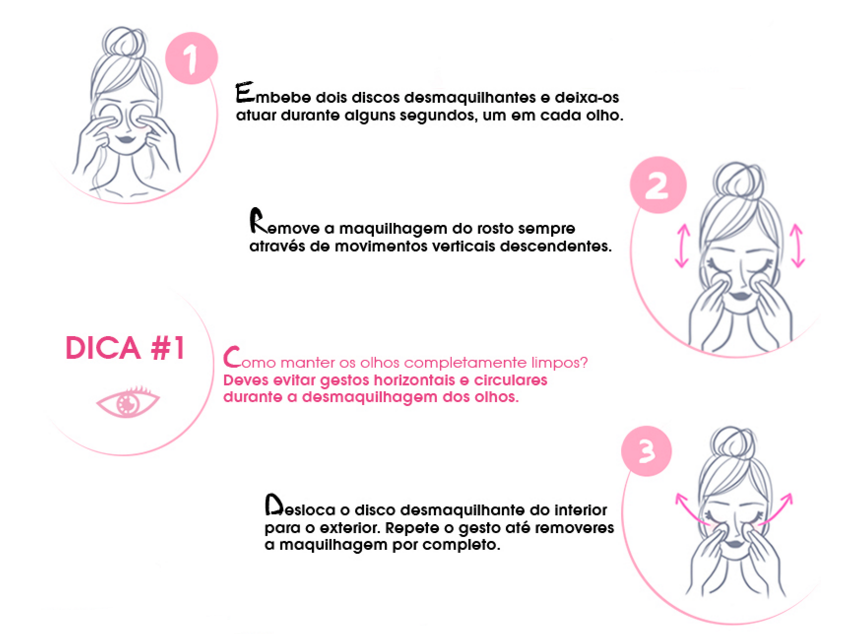 1

Embebe dois discos desmaquilhantes e deixa-os atuar durante alguns segundos, um em cada olho.

2

Remove a maquilhagem do rosto sempre através de movimentos verticais descendentes.

DICA #1

Como manter os olhos completamente limpos? Deves evitar gestos horizontais e circulares durante a desmaquilhagem dos olhos.

3

Desloca o disco desmaquilhante do interior para o exterior. Repete o gesto até removeres a maquilhagem por completo.