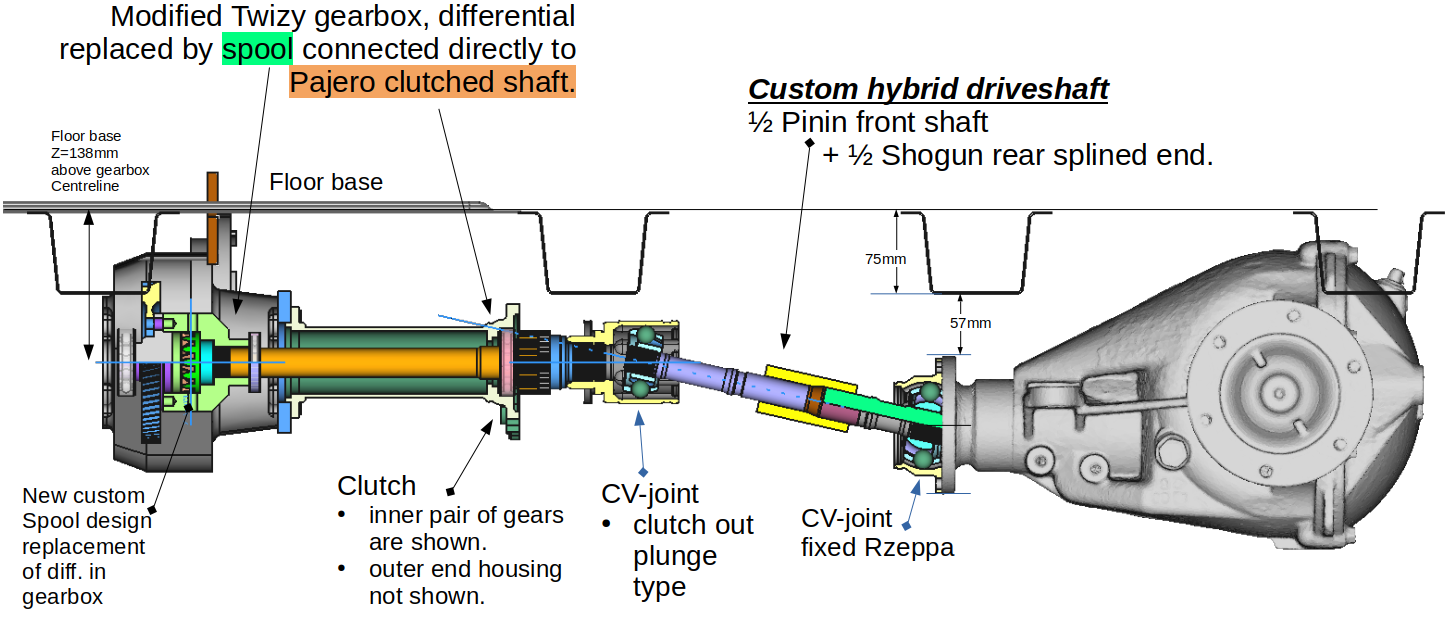 Modified Twizy gearbox, differential replaced by spool connected directly to Pajero clutched shaft.

Custom hybrid driveshaft
½ Pinin front shaft
+ ½ Shogun rear splined end.

Floor base
Z=138mm
above gearbox
Centreline

Floor base

75mm

57mm

New custom Spool design replacement of diff. in gearbox

Clutch
• inner pair of gears are shown.
• outer end housing not shown.

CV-joint
• clutch out plunge type

CV-joint
fixed Rzeppa