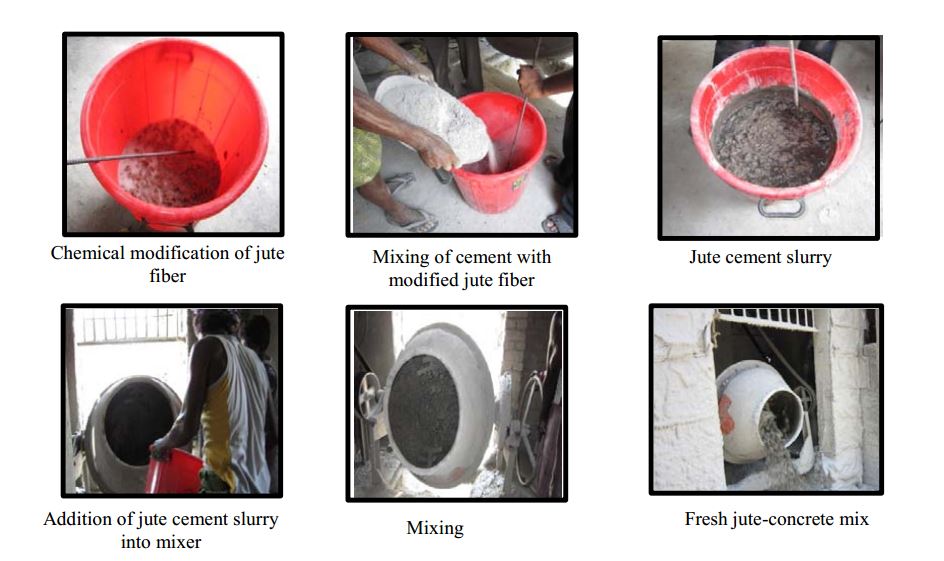 Chemical modification of jute fiber

Mixing of cement with modified jute fiber

Jute cement slurry

Addition of jute cement slurry into mixer

Mixing

Fresh jute-concrete mix