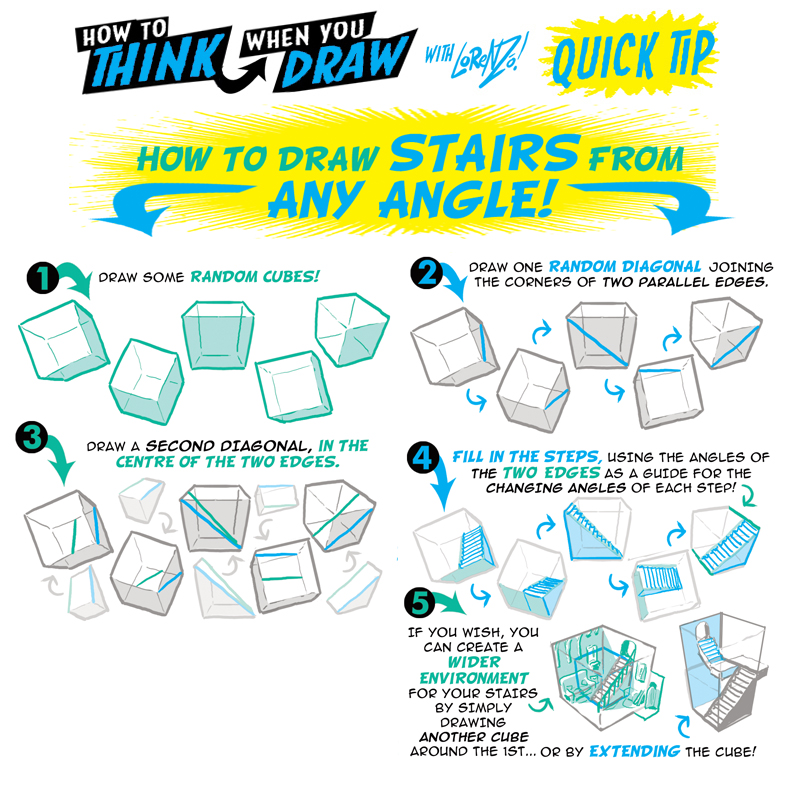 HOW TO THINK WHEN YOU DRAW WITH LORENZO! QUICK TIP

HOW TO DRAW STAIRS FROM ANY ANGLE!

1 DRAW SOME RANDOM CUBES!

2 DRAW ONE RANDOM DIAGONAL JOINING THE CORNERS OF TWO PARALLEL EDGES.

3 DRAW A SECOND DIAGONAL, IN THE CENTRE OF THE TWO EDGES.

4 FILL IN THE STEPS, USING THE ANGLES OF THE TWO EDGES AS A GUIDE FOR THE CHANGING ANGLES OF EACH STEP!

5 IF YOU WISH, YOU CAN CREATE A WIDER ENVIRONMENT FOR YOUR STAIRS BY SIMPLY DRAWING ANOTHER CUBE AROUND THE 1ST... OR BY EXTENDING THE CUBE!