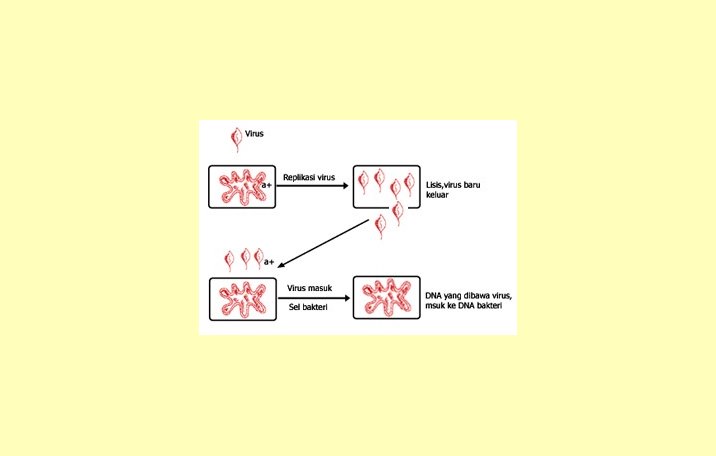 Virus

a+

Replikasi virus

Lisis,virus baru keluar

a+

Virus masuk

Sel bakteri

DNA yang dibawa virus, msuk ke DNA bakteri