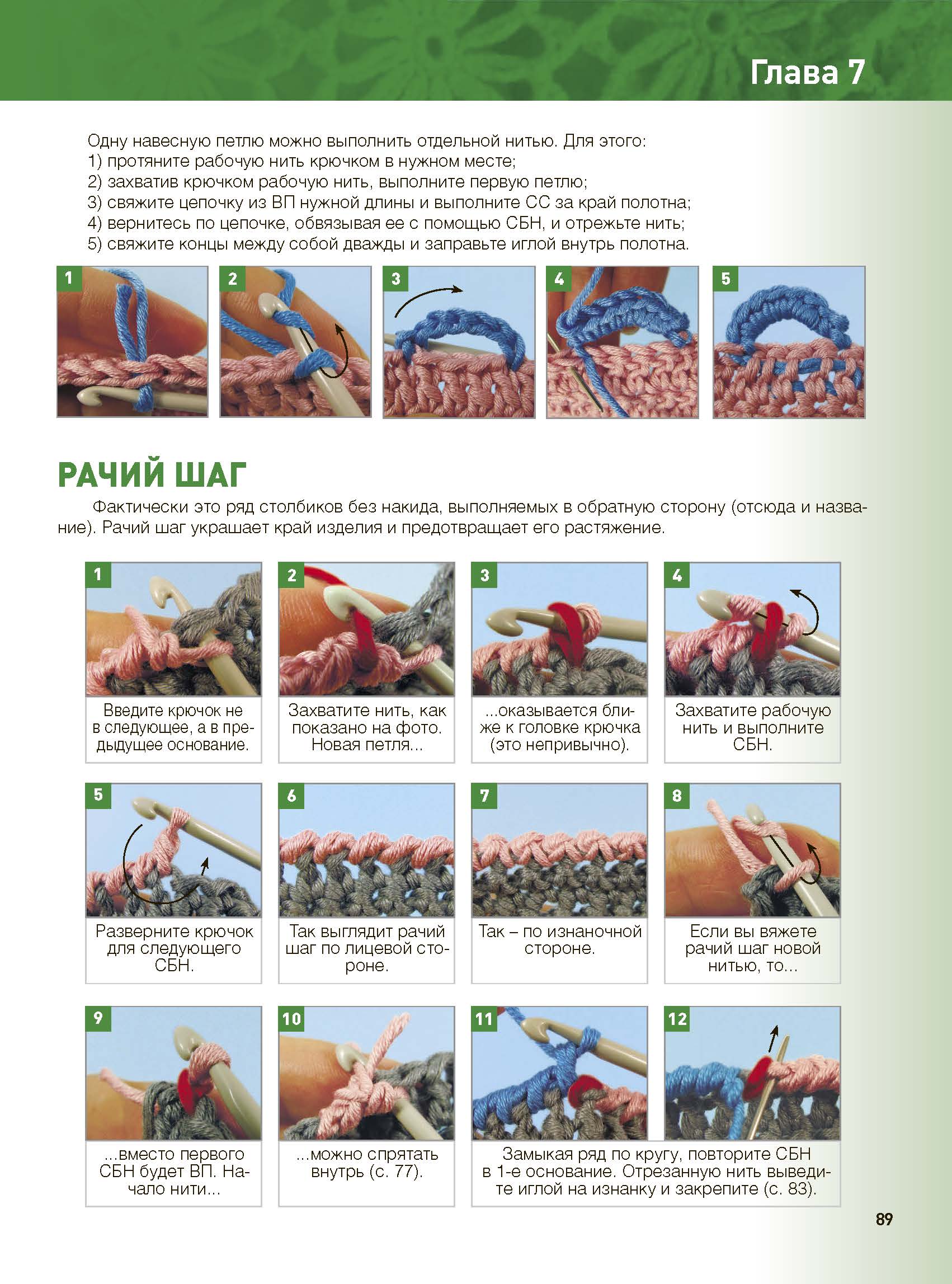 Глава 7

Одну навесную петлю можно выполнить отдельной нитью. Для этого:
1) протяните рабочую нить крючком в нужном месте;
2) захватив крючком рабочую нить, выполните первую петлю;
3) свяжите цепочку из ВП нужной длины и выполните СС за край полотна;
4) вернитесь по цепочке, обвязывая ее с помощью СБН, и отрежьте нить;
5) свяжите концы между собой дважды и заправьте иглой внутрь полотна.

1

2

3

4

5

РАЧИЙ ШАГ

Фактически это ряд столбиков без накида, выполняемых в обратную сторону (отсюда и название). Рачий шаг украшает край изделия и предотвращает его растяжение.

1
Введите крючок не в следующее, а в предыдущее основание.

2
Захватите нить, как показано на фото. Новая петля...

3
...оказывается ближе к головке крючка (это непривычно).

4
Захватите рабочую нить и выполните СБН.

5
Разверните крючок для следующего СБН.

6
Так выглядит рачий шаг по лицевой стороне.

7
Так – по изнаночной стороне.

8
Если вы вяжете рачий шаг новой нитью, то...

9
...вместо первого СБН будет ВП. Начало нити...

10
...можно спрятать внутрь (с. 77).

11

12
Замыкая ряд по кругу, повторите СБН в 1-е основание. Отрезанную нить выведите иглой на изнанку и закрепите (с. 83).

89