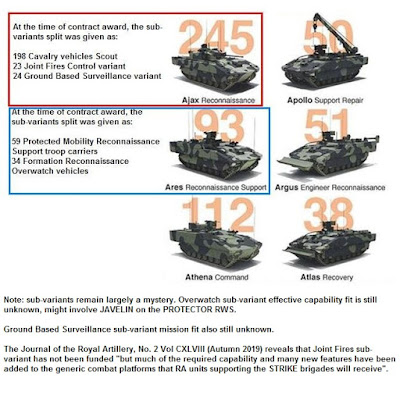 At the time of contract award, the sub-variants split was given as:

198 Cavalry vehicles Scout
23 Joint Fires Control variant
24 Ground Based Surveillance variant

245

Ajax Reconnaissance

50

Apollo Support Repair

At the time of contract award, the sub-variants split was given as:

59 Protected Mobility Reconnaissance Support troop carriers
34 Formation Reconnaissance Overwatch vehicles

93

Ares Reconnaissance Support

51

Argus Engineer Reconnaissance

112

Athena Command

38

Atlas Recovery

Note: sub-variants remain largely a mystery. Overwatch sub-variant effective capability fit is still unknown, might involve JAVELIN on the PROTECTOR RWS.

Ground Based Surveillance sub-variant mission fit also still unknown.

The Journal of the Royal Artillery, No. 2 Vol CXLVIII (Autumn 2019) reveals that Joint Fires sub-variant has not been funded "but much of the required capability and many new features have been added to the generic combat platforms that RA units supporting the STRIKE brigades will receive".