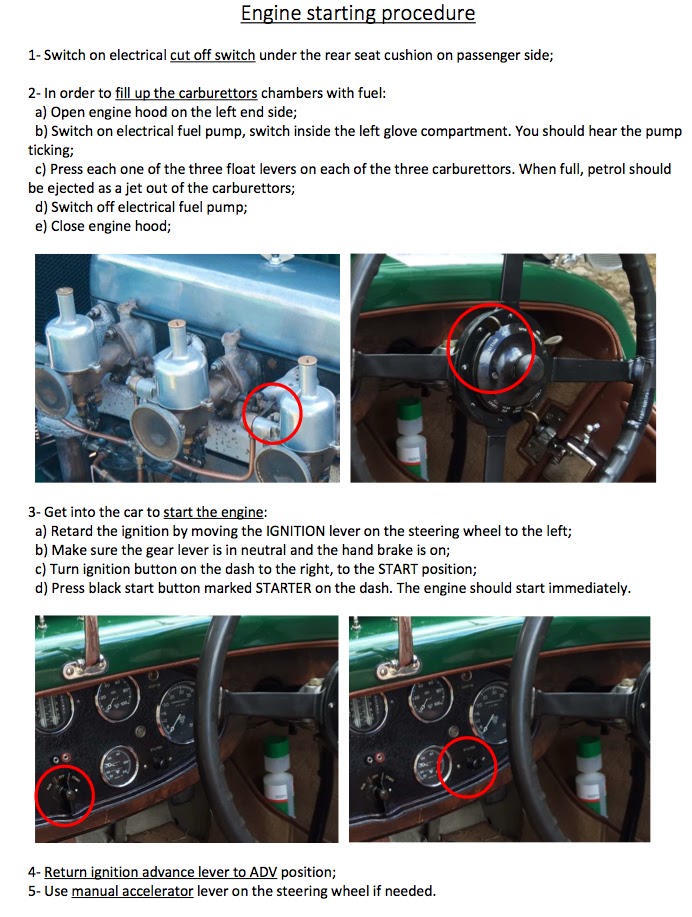 Engine starting procedure

1- Switch on electrical cut off switch under the rear seat cushion on passenger side;

2- In order to fill up the carburettors chambers with fuel:
a) Open engine hood on the left end side;
b) Switch on electrical fuel pump, switch inside the left glove compartment. You should hear the pump ticking;
c) Press each one of the three float levers on each of the three carburettors. When full, petrol should be ejected as a jet out of the carburettors;
d) Switch off electrical fuel pump;
e) Close engine hood;

3- Get into the car to start the engine:
a) Retard the ignition by moving the IGNITION lever on the steering wheel to the left;
b) Make sure the gear lever is in neutral and the hand brake is on;
c) Turn ignition button on the dash to the right, to the START position;
d) Press black start button marked STARTER on the dash. The engine should start immediately.

4- Return ignition advance lever to ADV position;
5- Use manual accelerator lever on the steering wheel if needed.