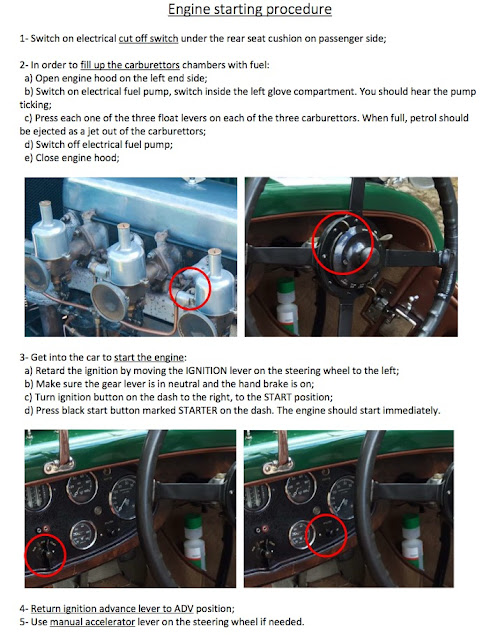 Engine starting procedure

1- Switch on electrical cut off switch under the rear seat cushion on passenger side;

2- In order to fill up the carburettors chambers with fuel:
a) Open engine hood on the left end side;
b) Switch on electrical fuel pump, switch inside the left glove compartment. You should hear the pump ticking;
c) Press each one of the three float levers on each of the three carburettors. When full, petrol should be ejected as a jet out of the carburettors;
d) Switch off electrical fuel pump;
e) Close engine hood;

3- Get into the car to start the engine:
a) Retard the ignition by moving the IGNITION lever on the steering wheel to the left;
b) Make sure the gear lever is in neutral and the hand brake is on;
c) Turn ignition button on the dash to the right, to the START position;
d) Press black start button marked STARTER on the dash. The engine should start immediately.

4- Return ignition advance lever to ADV position;
5- Use manual accelerator lever on the steering wheel if needed.