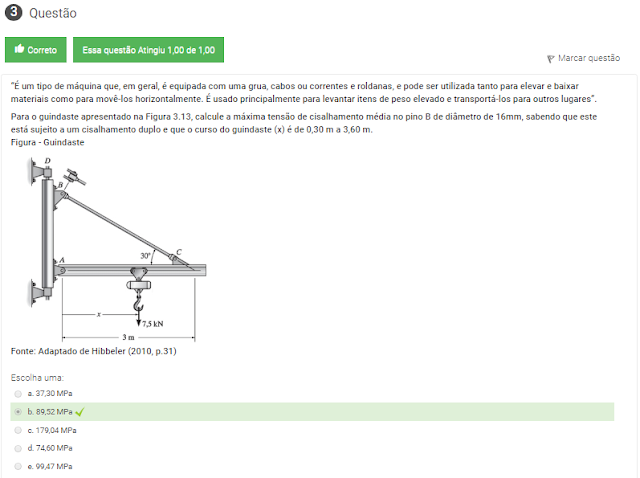 3 Questão

Correto

Essa questão Atingiu 1,00 de 1,00

Marcar questão

"É um tipo de máquina que, em geral, é equipada com uma grua, cabos ou correntes e roldanas, e pode ser utilizada tanto para elevar e baixar materiais como para movê-los horizontalmente. É usado principalmente para levantar itens de peso elevado e transportá-los para outros lugares".

Para o guindaste apresentado na Figura 3.13, calcule a máxima tensão de cisalhamento média no pino B de diâmetro de 16mm, sabendo que este está sujeito a um cisalhamento duplo e que o curso do guindaste (x) é de 0,30 m a 3,60 m.
Figura - Guindaste

D
B
30°
C
A
x
7,5 kN
3 m

Fonte: Adaptado de Hibbeler (2010, p.31)

Escolha uma:
a. 37,30 MPa
b. 89,52 MPa
c. 179,04 MPa
d. 74,60 MPa
e. 99,47 MPa