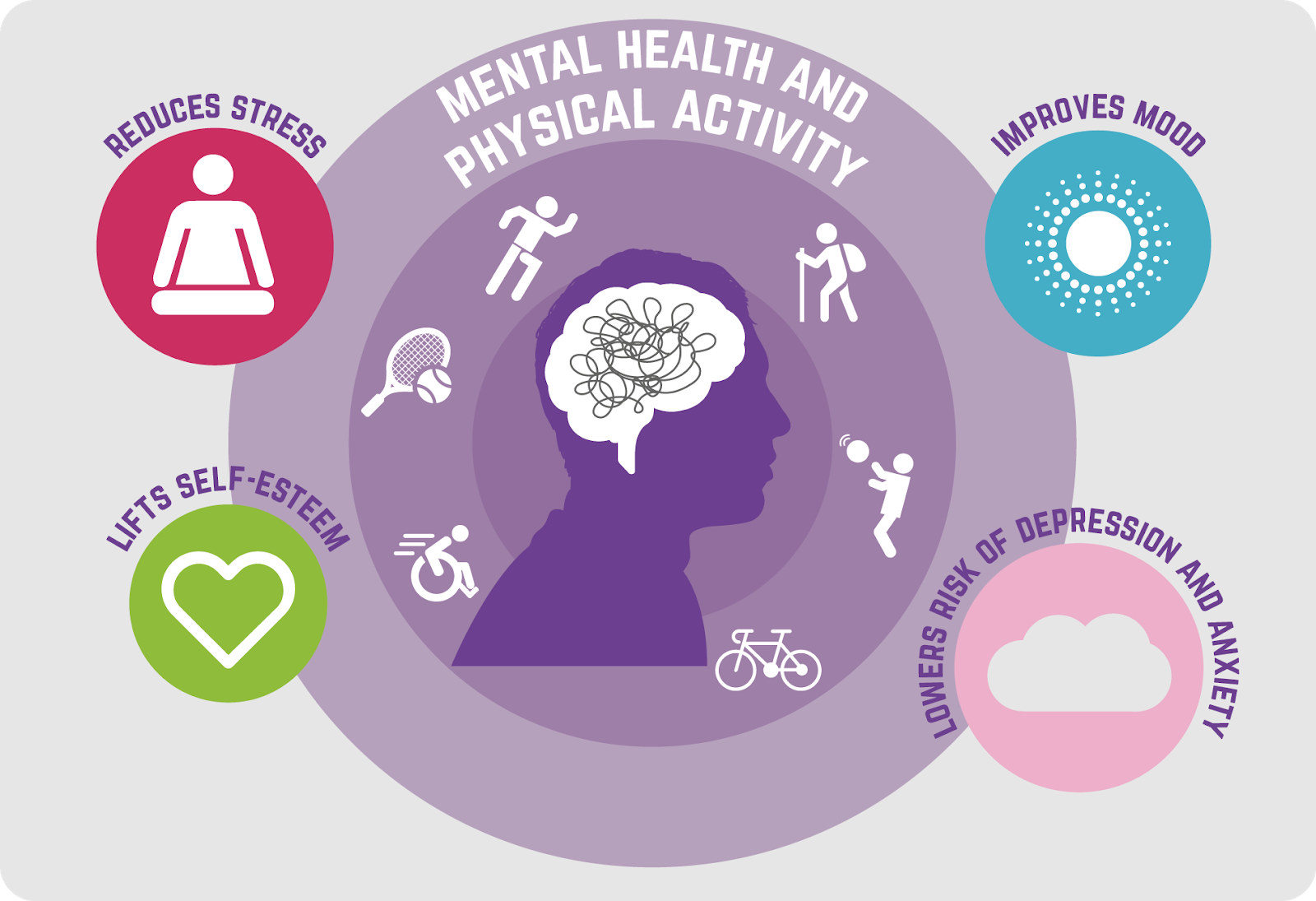 MENTAL HEALTH AND PHYSICAL ACTIVITY

REDUCES STRESS

IMPROVES MOOD

LIFTS SELF-ESTEEM

LOWERS RISK OF DEPRESSION AND ANXIETY