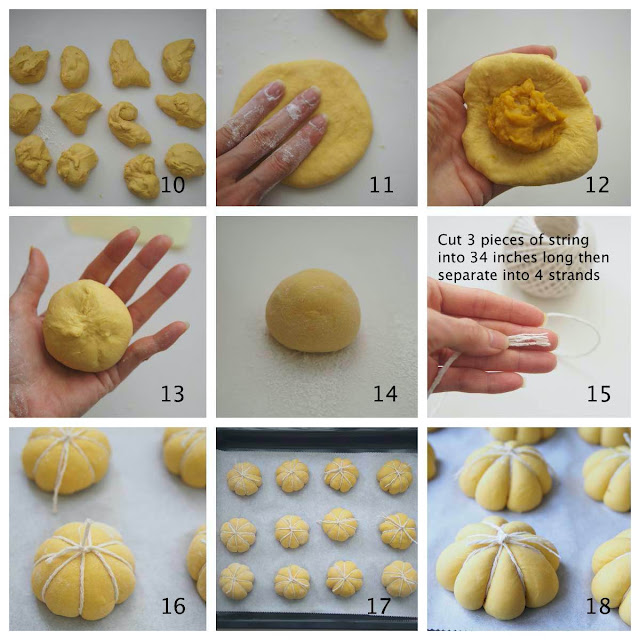 10

11

12

13

14

Cut 3 pieces of string into 34 inches long then separate into 4 strands

15

16

17

18