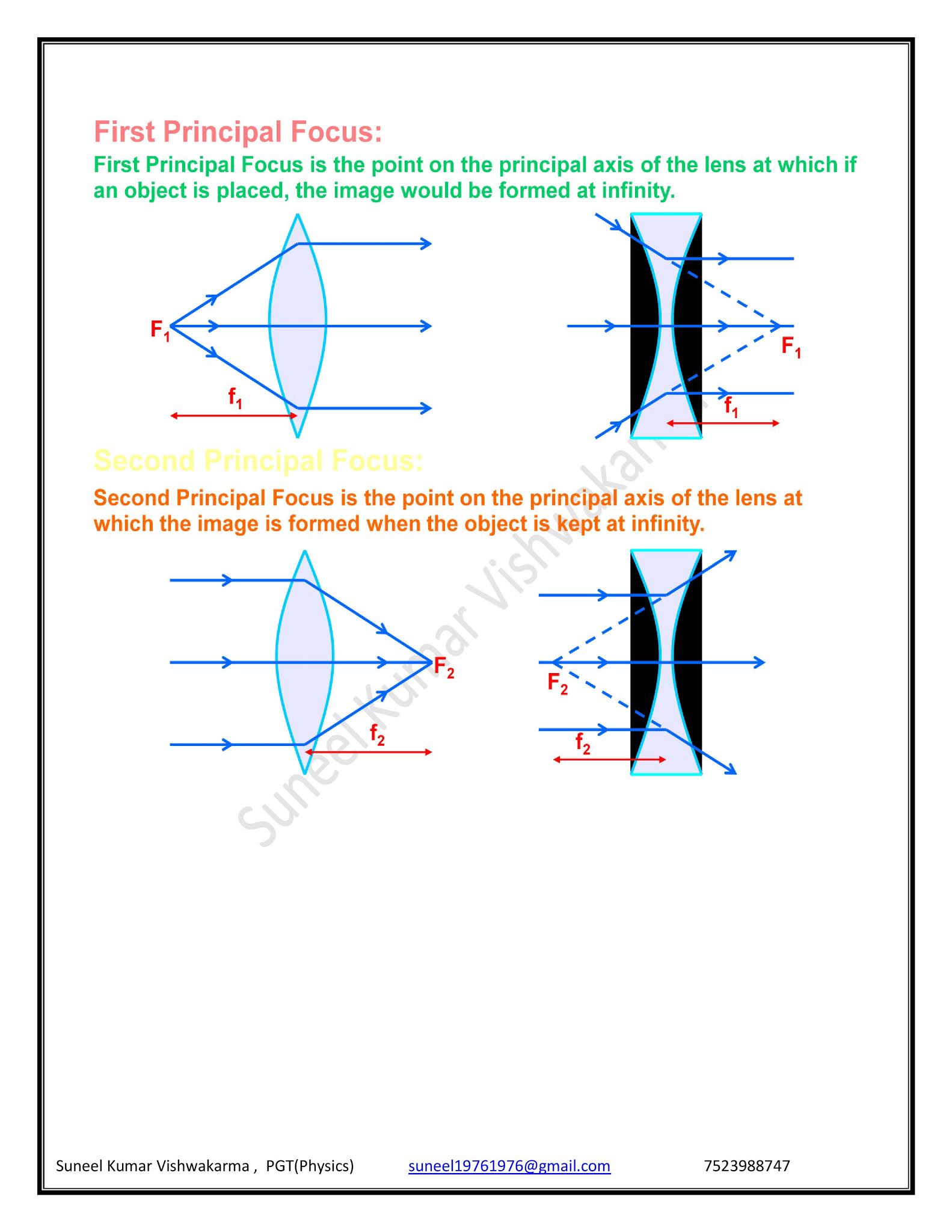 First Principal Focus:

First Principal Focus is the point on the principal axis of the lens at which if an object is placed, the image would be formed at infinity.

$F_1$

$f_1$

$F_1$

$f_1$

Second Principal Focus:

Second Principal Focus is the point on the principal axis of the lens at which the image is formed when the object is kept at infinity.

$F_2$

$f_2$

$F_2$

$f_2$

Suneel Kumar Vishwakarma

Suneel Kumar Vishwakarma , PGT(Physics) suneel19761976@gmail.com 7523988747