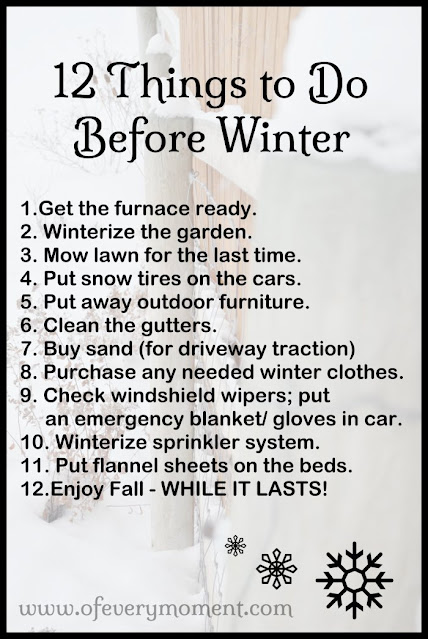 12 Things to Do Before Winter

1.Get the furnace ready.
2. Winterize the garden.
3. Mow lawn for the last time.
4. Put snow tires on the cars.
5. Put away outdoor furniture.
6. Clean the gutters.
7. Buy sand (for driveway traction)
8. Purchase any needed winter clothes.
9. Check windshield wipers; put an emergency blanket/ gloves in car.
10. Winterize sprinkler system.
11. Put flannel sheets on the beds.
12.Enjoy Fall - WHILE IT LASTS!

www.ofeverymoment.com