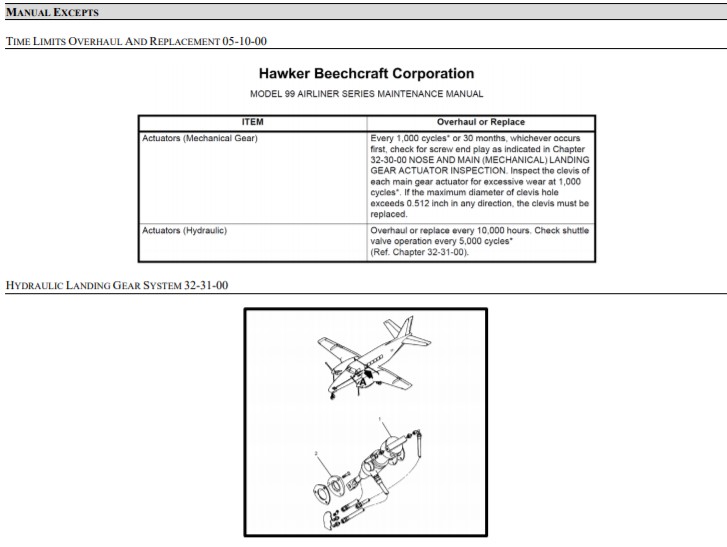 MANUAL EXCEPTS

TIME LIMITS OVERHAUL AND REPLACEMENT 05-10-00

Hawker Beechcraft Corporation

MODEL 99 AIRLINER SERIES MAINTENANCE MANUAL

| ITEM | Overhaul or Replace |
|---|---|
| Actuators (Mechanical Gear) | Every 1,000 cycles* or 30 months, whichever occurs first, check for screw end play as indicated in Chapter 32-30-00 NOSE AND MAIN (MECHANICAL) LANDING GEAR ACTUATOR INSPECTION. Inspect the clevis of each main gear actuator for excessive wear at 1,000 cycles*. If the maximum diameter of clevis hole exceeds 0.512 inch in any direction, the clevis must be replaced. |
| Actuators (Hydraulic) | Overhaul or replace every 10,000 hours. Check shuttle valve operation every 5,000 cycles* (Ref. Chapter 32-31-00). |

HYDRAULIC LANDING GEAR SYSTEM 32-31-00

A

1

2