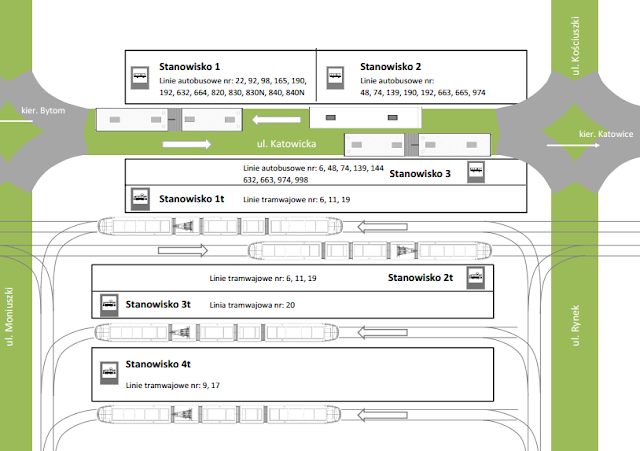 ul. Kościuszki

Stanowisko 1
Linie autobusowe nr: 22, 92, 98, 165, 190, 192, 632, 664, 820, 830, 830N, 840, 840N

Stanowisko 2
Linie autobusowe nr: 48, 74, 139, 190, 192, 663, 665, 974

kier. Bytom

ul. Katowicka

kier. Katowice

Linie autobusowe nr: 6, 48, 74, 139, 144 632, 663, 974, 998
Stanowisko 3

Stanowisko 1t
Linie tramwajowe nr: 6, 11, 19

Linie tramwajowe nr: 6, 11, 19
Stanowisko 2t

Stanowisko 3t
Linia tramwajowa nr: 20

ul. Moniuszki

ul. Rynek

Stanowisko 4t
Linie tramwajowe nr: 9, 17