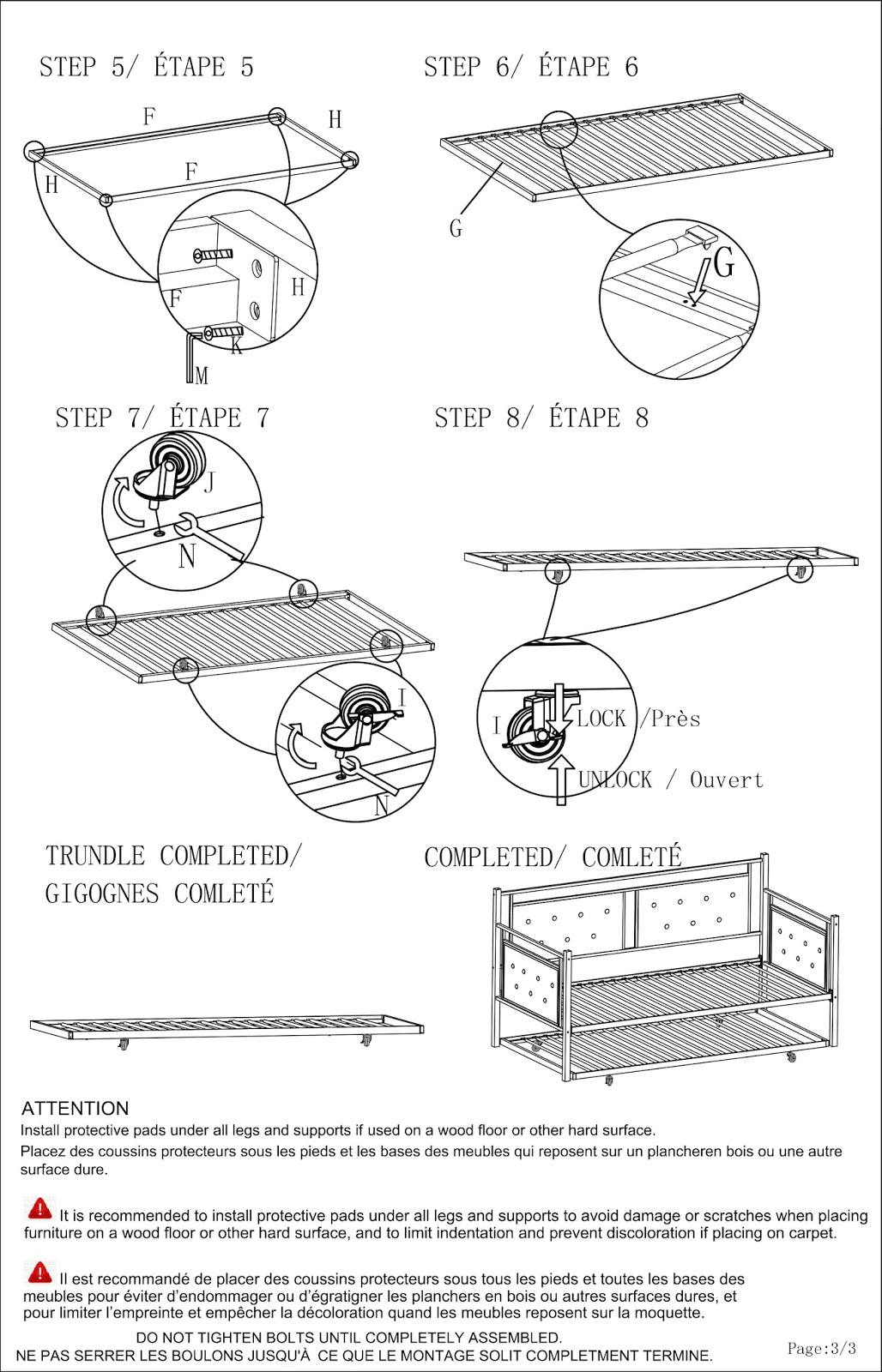 STEP 5/ ÉTAPE 5

F
H
F
H
H
F
K
M

STEP 6/ ÉTAPE 6

G
G

STEP 7/ ÉTAPE 7

J
N
I
N

STEP 8/ ÉTAPE 8

I
LOCK /Près
UNLOCK / Ouvert

TRUNDLE COMPLETED/ GIGOGNES COMLETÉ

COMPLETED/ COMLETÉ

ATTENTION
Install protective pads under all legs and supports if used on a wood floor or other hard surface.
Placez des coussins protecteurs sous les pieds et les bases des meubles qui reposent sur un plancheren bois ou une autre surface dure.

It is recommended to install protective pads under all legs and supports to avoid damage or scratches when placing furniture on a wood floor or other hard surface, and to limit indentation and prevent discoloration if placing on carpet.

Il est recommandé de placer des coussins protecteurs sous tous les pieds et toutes les bases des meubles pour éviter d'endommager ou d'égratigner les planchers en bois ou autres surfaces dures, et pour limiter l'empreinte et empêcher la décoloration quand les meubles reposent sur la moquette.

DO NOT TIGHTEN BOLTS UNTIL COMPLETELY ASSEMBLED.
NE PAS SERRER LES BOULONS JUSQU'À CE QUE LE MONTAGE SOLIT COMPLETMENT TERMINE.

Page:3/3