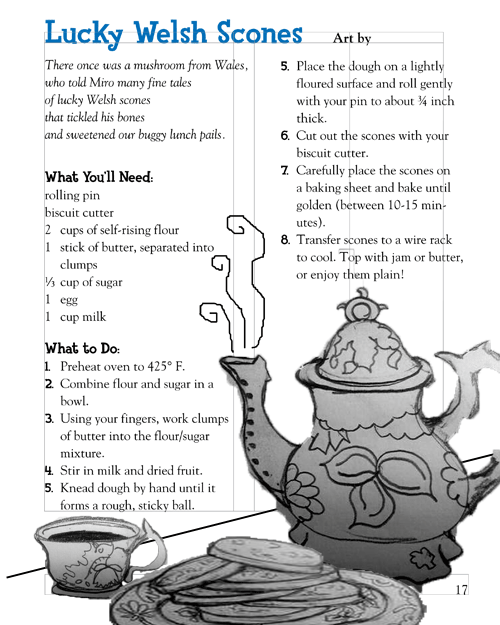 Lucky Welsh Scones

Art by

There once was a mushroom from Wales,
who told Miro many fine tales
of lucky Welsh scones
that tickled his bones
and sweetened our buggy lunch pails.

What You'll Need:
rolling pin
biscuit cutter
2 cups of self-rising flour
1 stick of butter, separated into clumps
⅓ cup of sugar
1 egg
1 cup milk

What to Do:
1. Preheat oven to 425° F.
2. Combine flour and sugar in a bowl.
3. Using your fingers, work clumps of butter into the flour/sugar mixture.
4. Stir in milk and dried fruit.
5. Knead dough by hand until it forms a rough, sticky ball.
5. Place the dough on a lightly floured surface and roll gently with your pin to about ¾ inch thick.
6. Cut out the scones with your biscuit cutter.
7. Carefully place the scones on a baking sheet and bake until golden (between 10-15 minutes).
8. Transfer scones to a wire rack to cool. Top with jam or butter, or enjoy them plain!

17