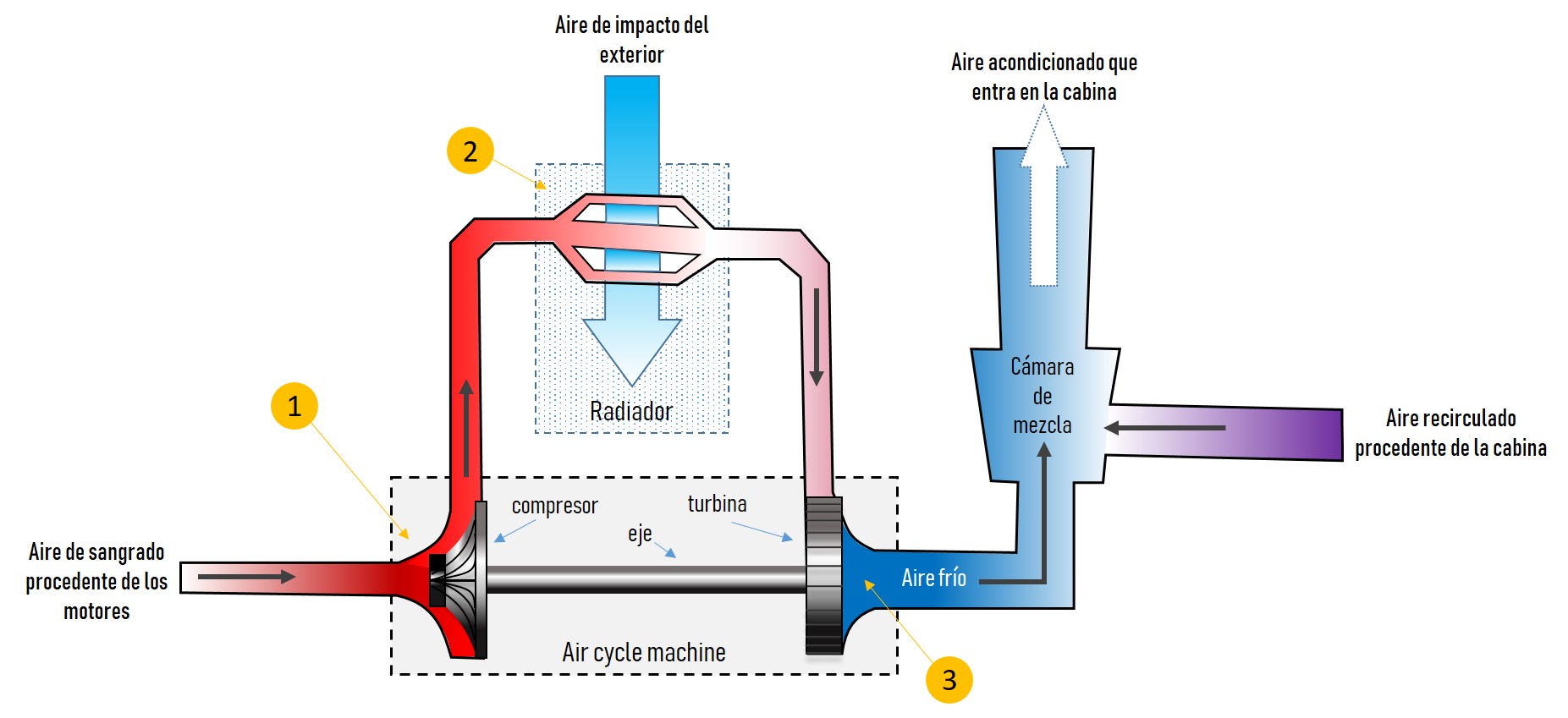 Aire de impacto del exterior

Aire acondicionado que entra en la cabina

2

Radiador

1

Cámara de mezcla

Aire recirculado procedente de la cabina

compresor

turbina

eje

Aire de sangrado procedente de los motores

Aire frío

Air cycle machine

3