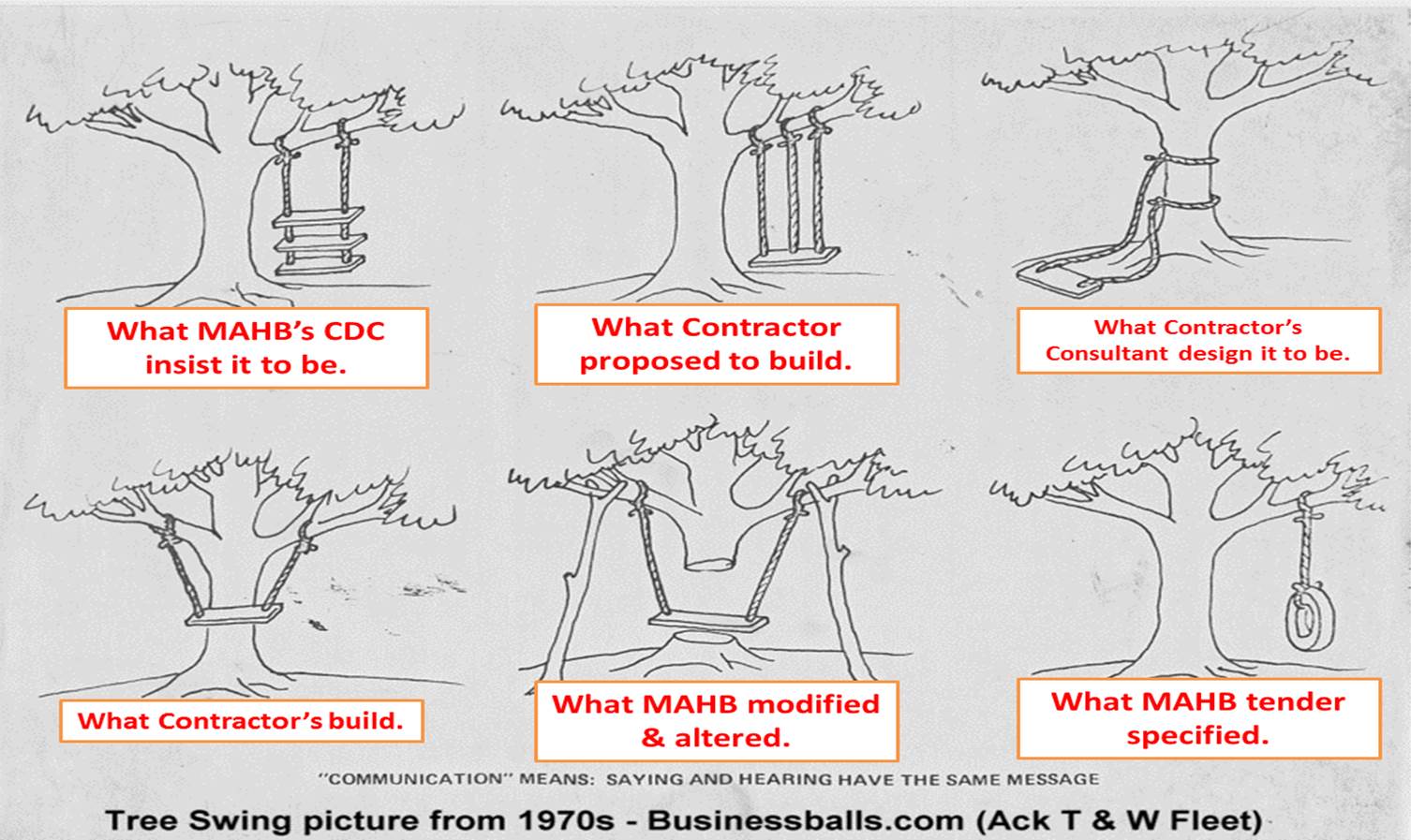 What MAHB's CDC insist it to be.

What Contractor proposed to build.

What Contractor's Consultant design it to be.

What Contractor's build.

What MAHB modified & altered.

What MAHB tender specified.

"COMMUNICATION" MEANS: SAYING AND HEARING HAVE THE SAME MESSAGE

Tree Swing picture from 1970s - Businessballs.com (Ack T & W Fleet)