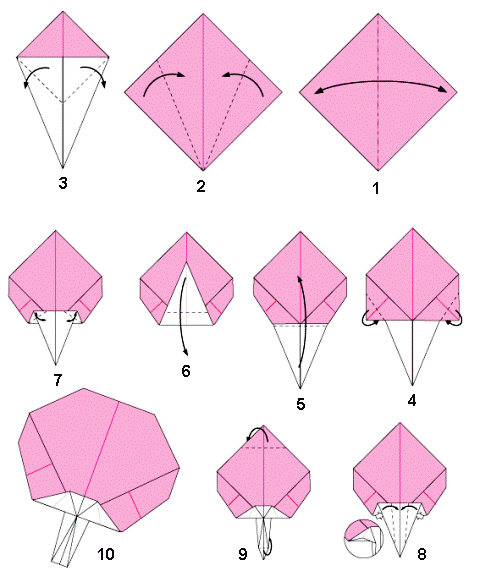 3
2
1
7
6
5
4
10
9
8