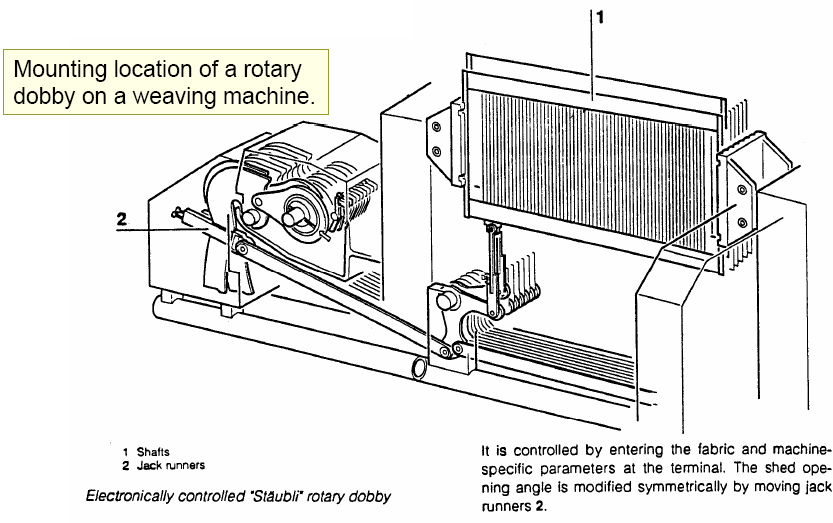 Mounting location of a rotary dobby on a weaving machine.

1

2

1 Shafts
2 Jack runners

Electronically controlled "Stäubli" rotary dobby

It is controlled by entering the fabric and machine-specific parameters at the terminal. The shed opening angle is modified symmetrically by moving jack runners 2.