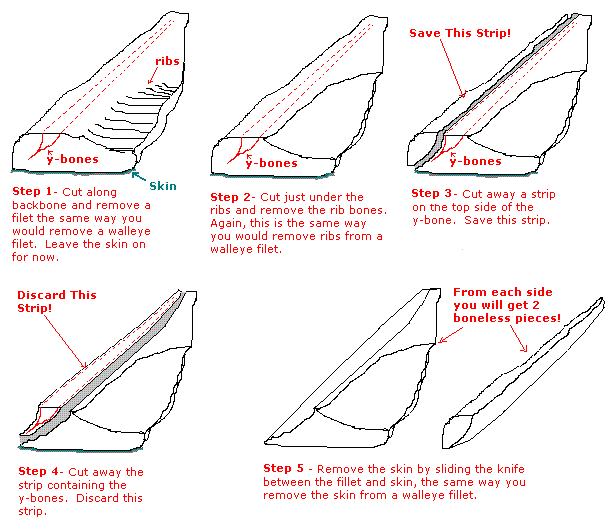 ribs

y-bones

Skin

Step 1- Cut along backbone and remove a filet the same way you would remove a walleye filet. Leave the skin on for now.

y-bones

Step 2- Cut just under the ribs and remove the rib bones. Again, this is the same way you would remove ribs from a walleye filet.

Save This Strip!

y-bones

Step 3- Cut away a strip on the top side of the y-bone. Save this strip.

Discard This Strip!

Step 4- Cut away the strip containing the y-bones. Discard this strip.

From each side you will get 2 boneless pieces!

Step 5 - Remove the skin by sliding the knife between the fillet and skin, the same way you remove the skin from a walleye fillet.