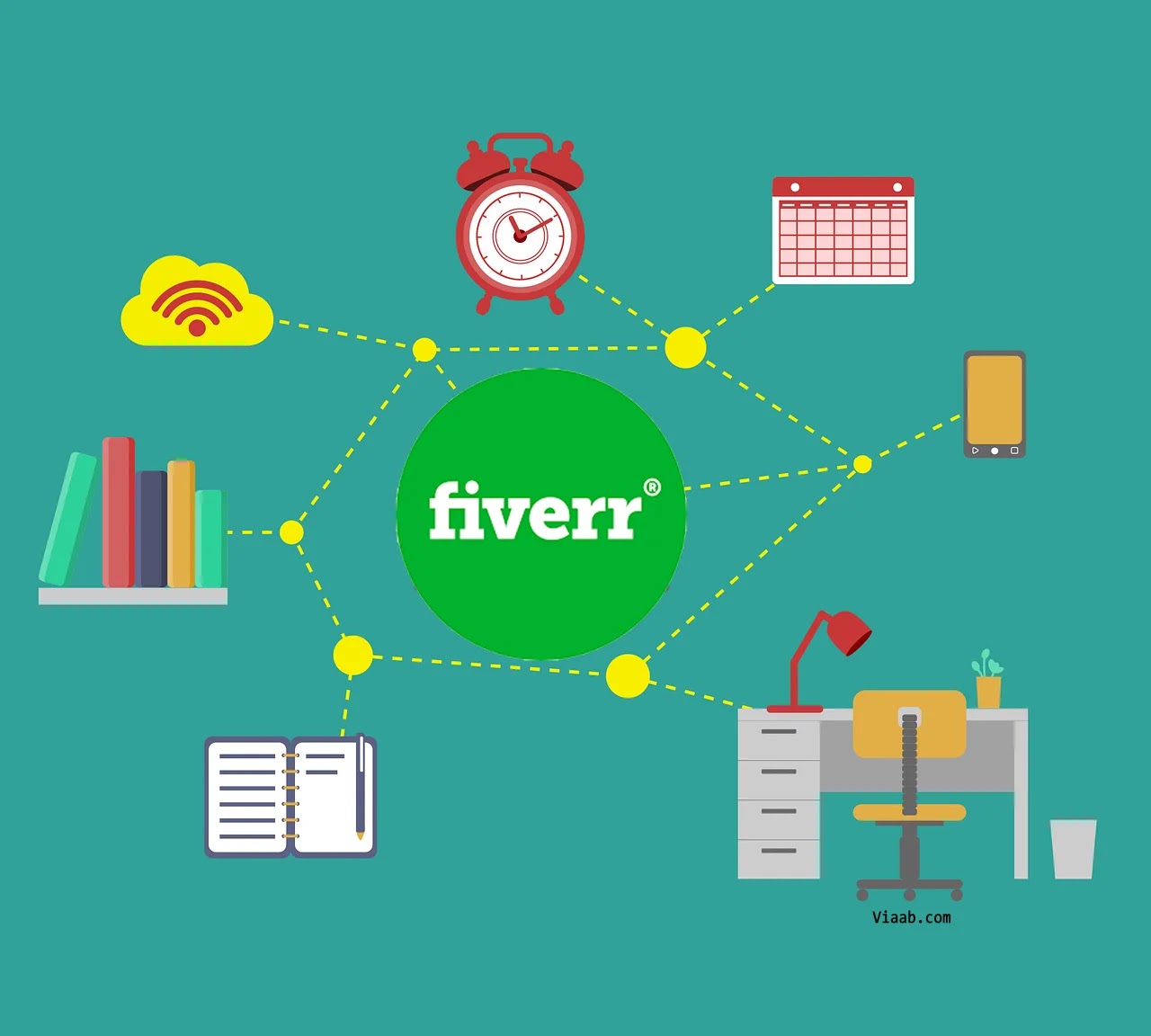 fiverr®

Viaab.com