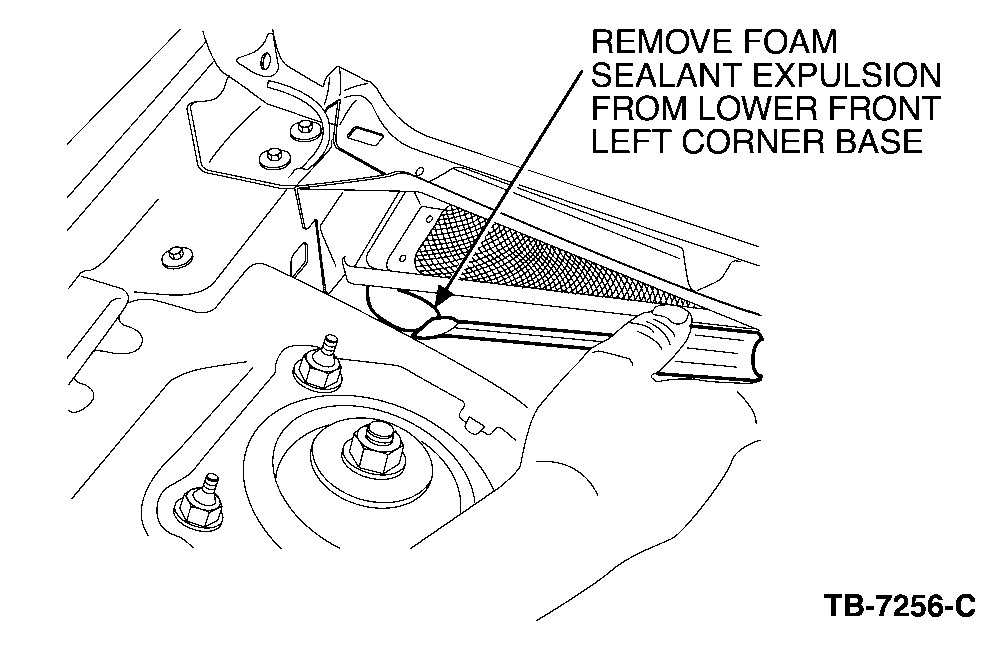 REMOVE FOAM SEALANT EXPULSION FROM LOWER FRONT LEFT CORNER BASE

TB-7256-C