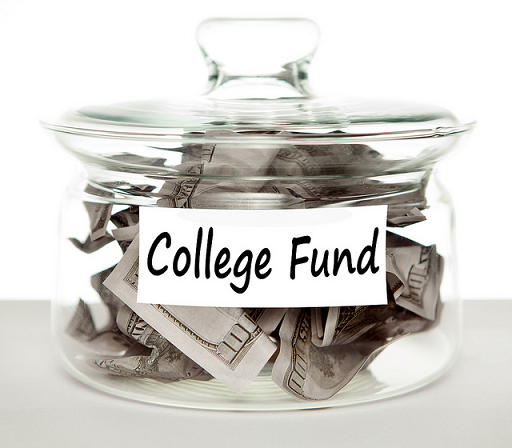 College Fund