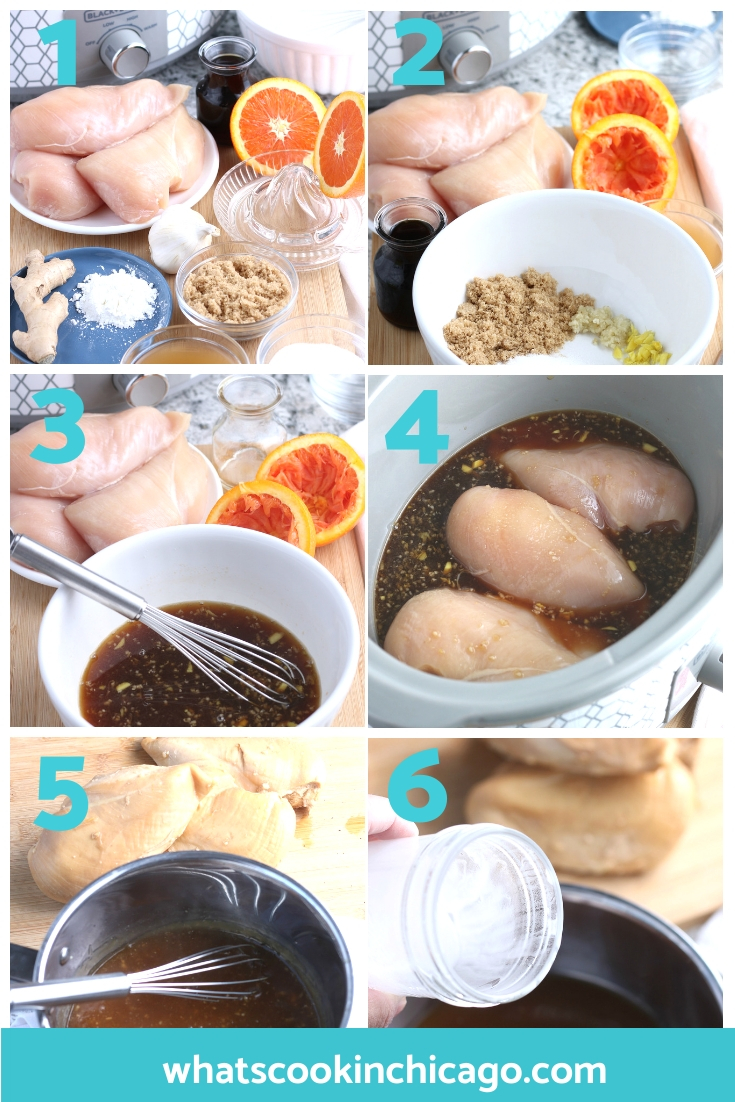 1

2

3

4

5

6

whatscookinchicago.com