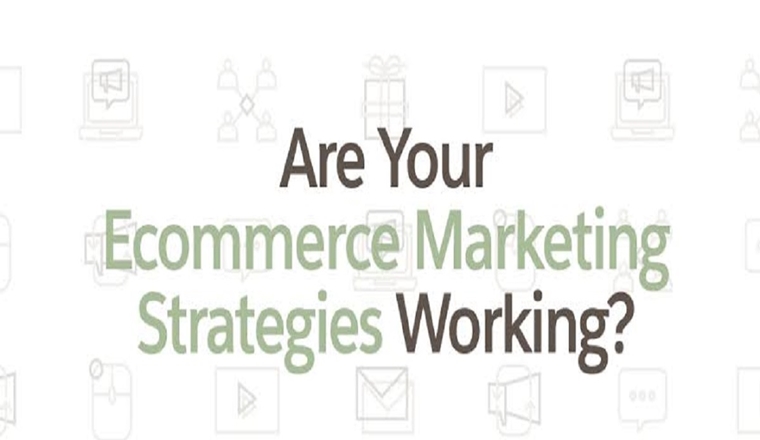 Are Your Ecommerce Marketing Strategies Working?