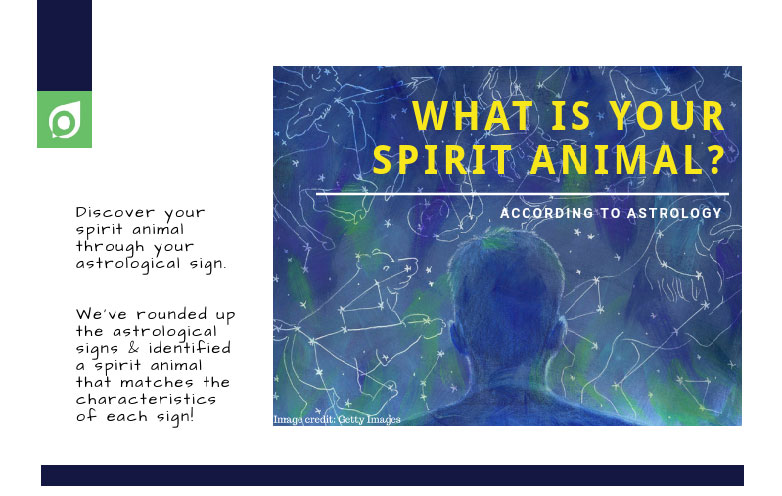 Discover your spirit animal through your astrological sign.

We've rounded up the astrological signs & identified a spirit animal that matches the characteristics of each sign!

WHAT IS YOUR SPIRIT ANIMAL?

ACCORDING TO ASTROLOGY

Image credit: Getty Images