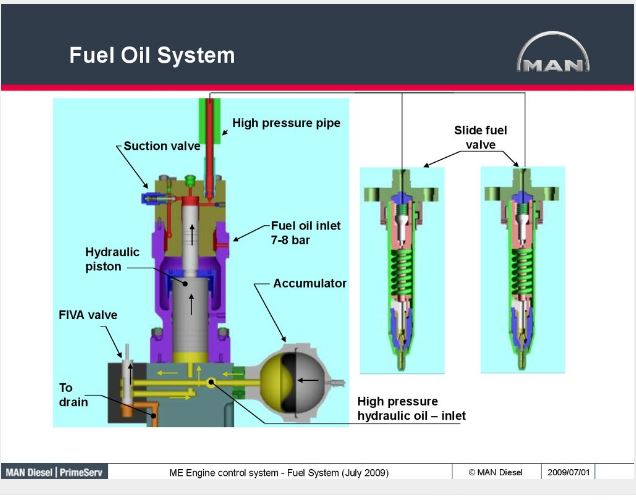 Fuel Oil System

MAN

High pressure pipe

Suction valve

Slide fuel valve

Fuel oil inlet 7-8 bar

Hydraulic piston

Accumulator

FIVA valve

To drain

High pressure hydraulic oil – inlet

MAN Diesel | PrimeServ

ME Engine control system - Fuel System (July 2009)

© MAN Diesel

2009/07/01