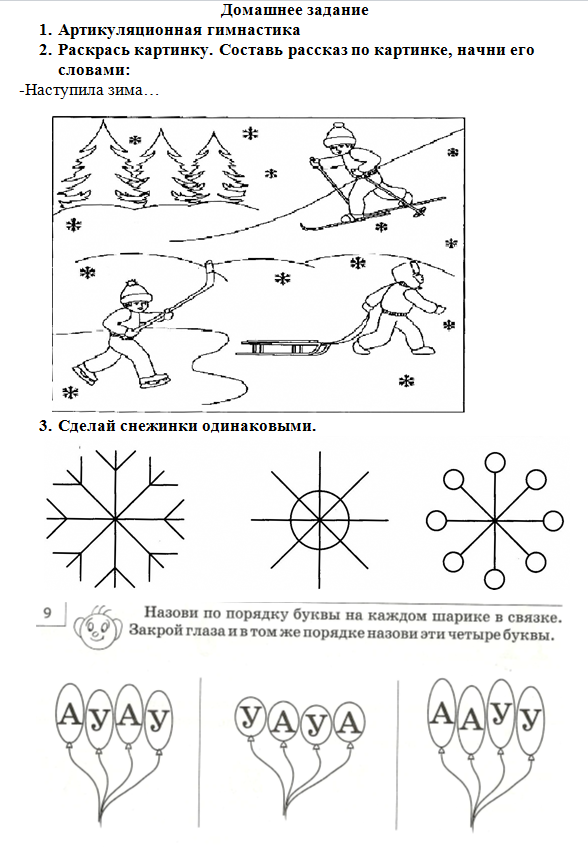 Домашнее задание

1. Артикуляционная гимнастика
2. Раскрась картинку. Составь рассказ по картинке, начни его словами:

-Наступила зима…

3. Сделай снежинки одинаковыми.

9

Назови по порядку буквы на каждом шарике в связке. Закрой глаза и в том же порядке назови эти четыре буквы.

А У А У

У А У А

А А У У