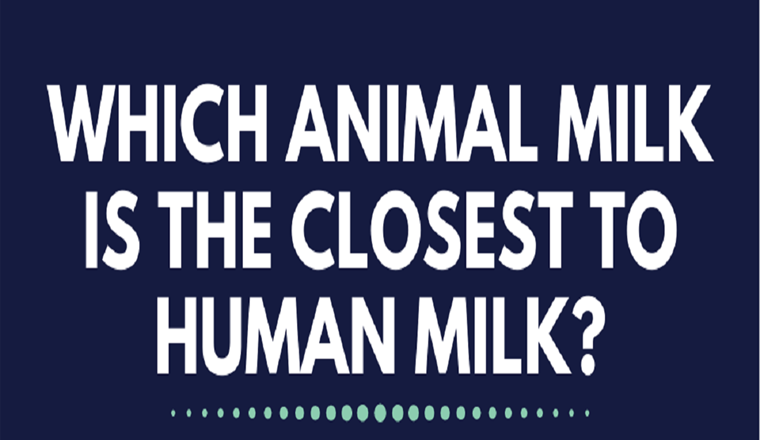 WHICH ANIMAL MILK IS THE CLOSEST TO HUMAN MILK?