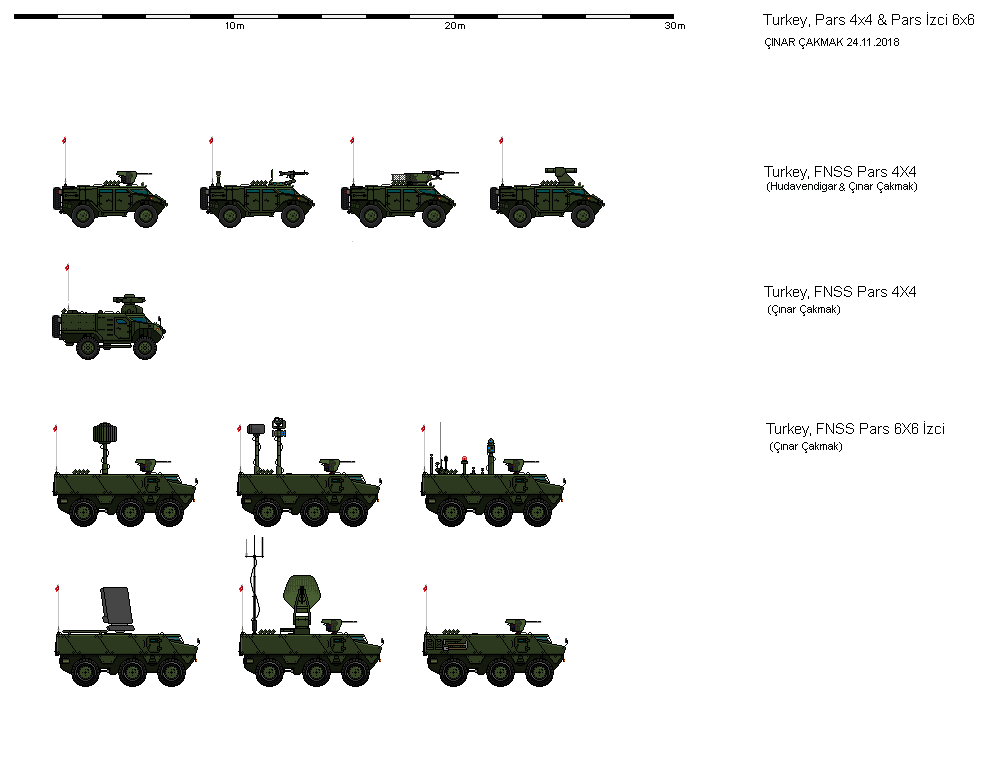 10m
20m
30m

Turkey, Pars 4x4 & Pars İzci 6x6
ÇINAR ÇAKMAK 24.11.2018

Turkey, FNSS Pars 4X4
(Hudavendigar & Çınar Çakmak)

Turkey, FNSS Pars 4X4
(Çınar Çakmak)

Turkey, FNSS Pars 6X6 İzci
(Çınar Çakmak)