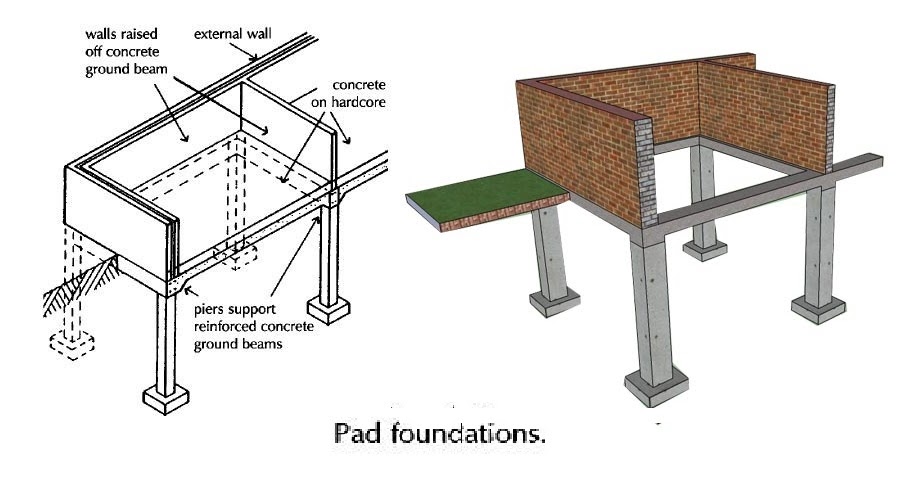 walls raised off concrete ground beam

external wall

concrete on hardcore

piers support reinforced concrete ground beams

Pad foundations.