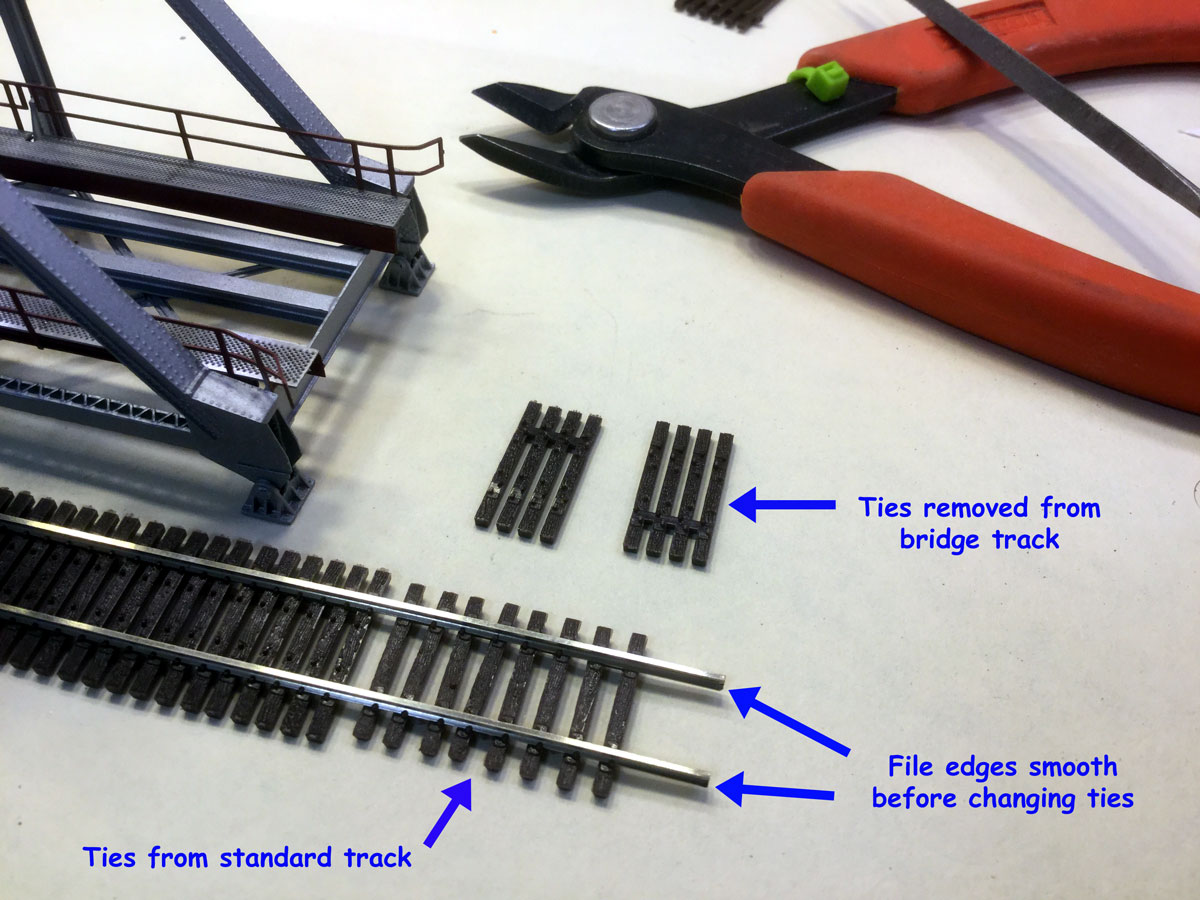 Ties removed from bridge track

File edges smooth before changing ties

Ties from standard track