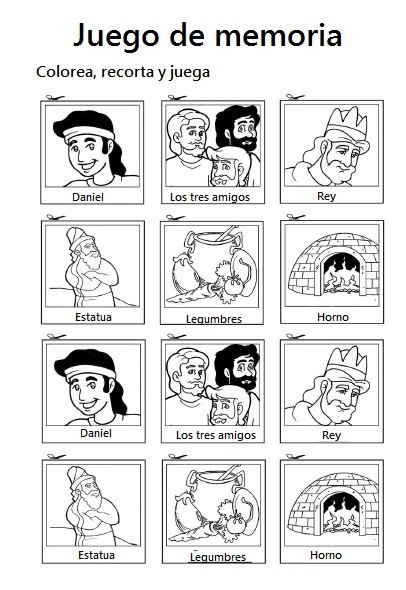 Juego de memoria

Colorea, recorta y juega

Daniel

Los tres amigos

Rey

Estatua

Legumbres

Horno

Daniel

Los tres amigos

Rey

Estatua

Legumbres

Horno