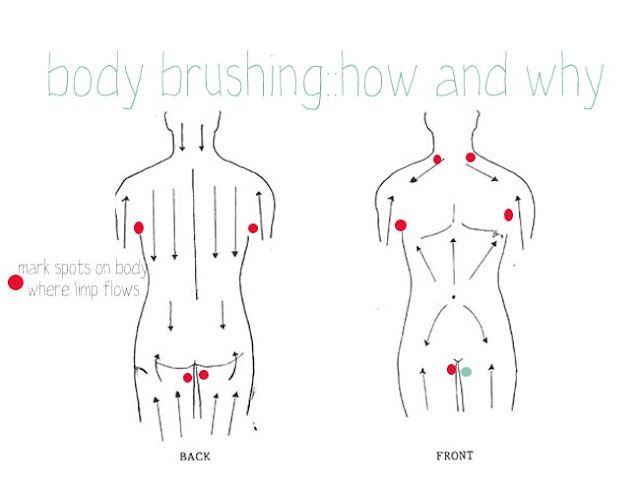 body brushing::how and why

mark spots on body where limp flows

BACK

FRONT