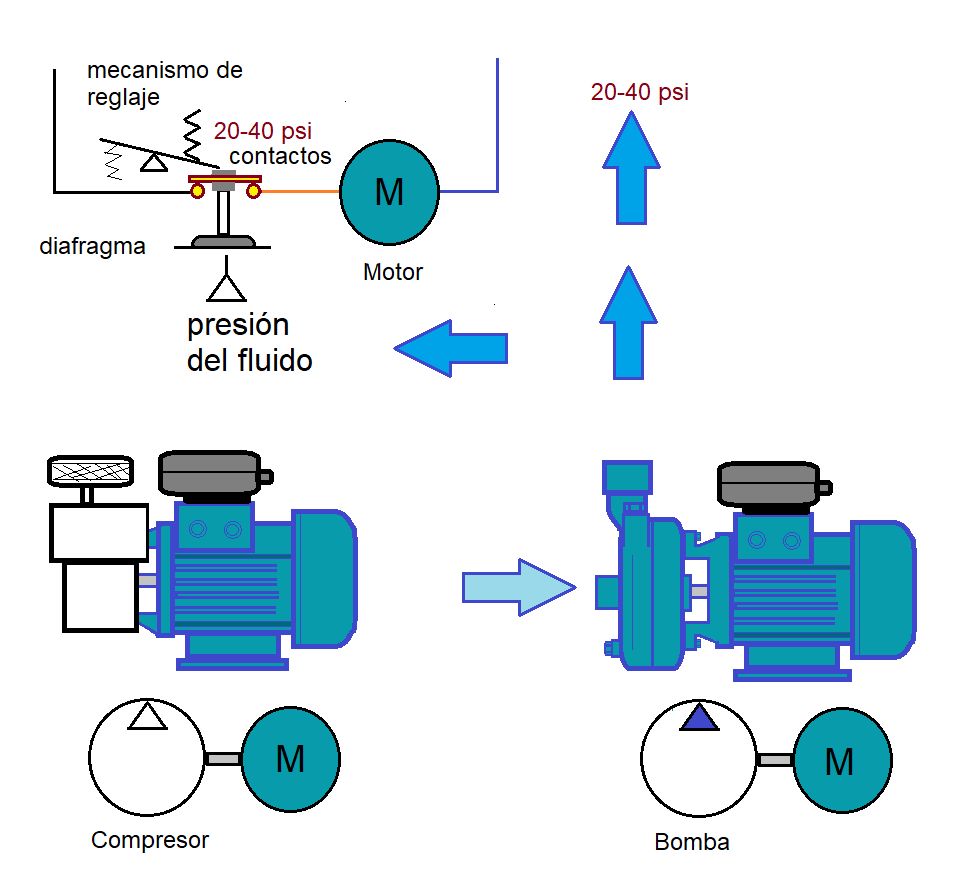 mecanismo de reglaje

20-40 psi

contactos

M

diafragma

Motor

presión del fluido

20-40 psi

M

Compresor

M

Bomba