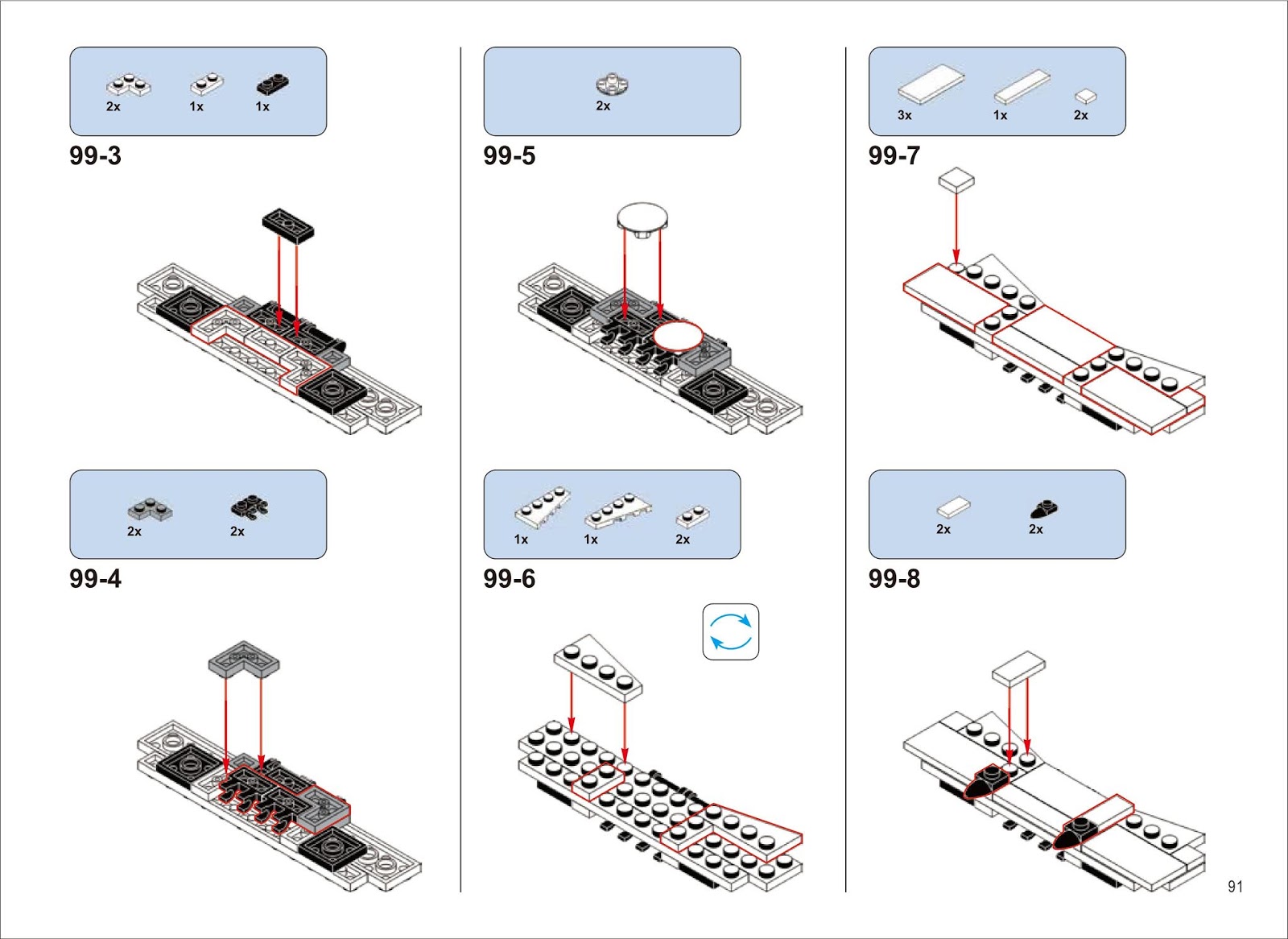 2x 1x 1x

99-3

2x

2x

99-4

2x

99-5

1x 1x 2x

99-6

3x 1x 2x

99-7

2x 2x

99-8

91