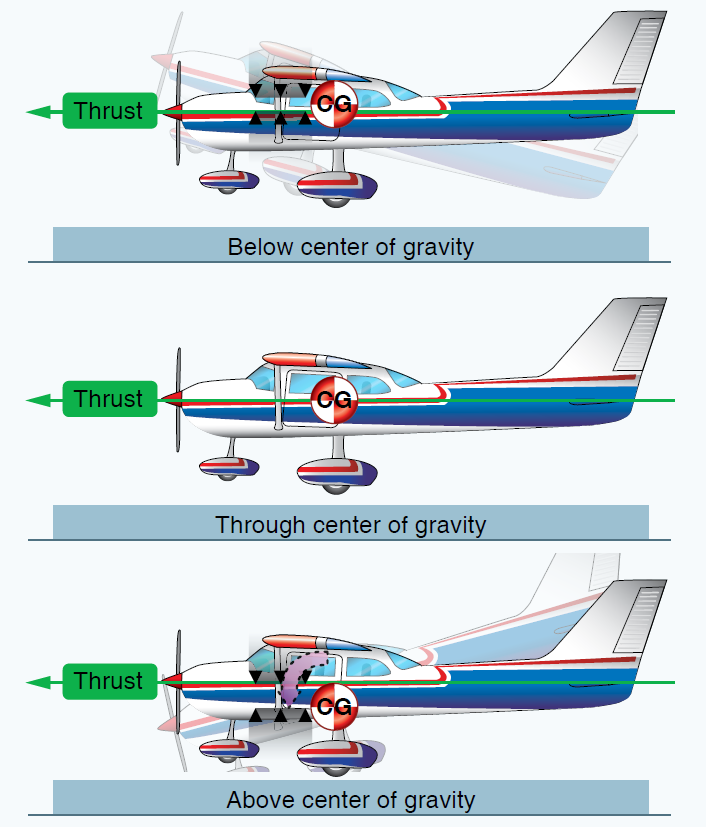 Thrust

CG

Below center of gravity

Thrust

CG

Through center of gravity

Thrust

CG

Above center of gravity