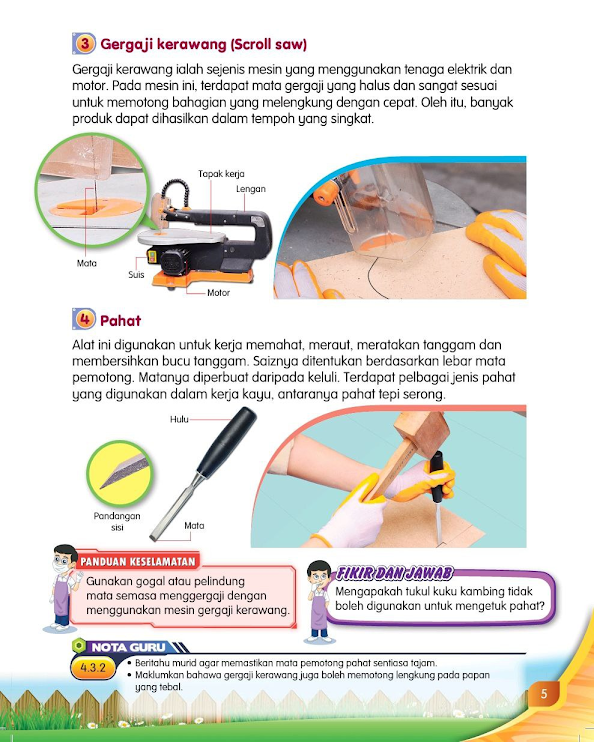 3 Gergaji kerawang (Scroll saw)

Gergaji kerawang ialah sejenis mesin yang menggunakan tenaga elektrik dan motor. Pada mesin ini, terdapat mata gergaji yang halus dan sangat sesuai untuk memotong bahagian yang melengkung dengan cepat. Oleh itu, banyak produk dapat dihasilkan dalam tempoh yang singkat.

Tapak kerja
Lengan
Mata
Suis
Motor

4 Pahat

Alat ini digunakan untuk kerja memahat, meraut, meratakan tanggam dan membersihkan bucu tanggam. Saiznya ditentukan berdasarkan lebar mata pemotong. Matanya diperbuat daripada keluli. Terdapat pelbagai jenis pahat yang digunakan dalam kerja kayu, antaranya pahat tepi serong.

Hulu
Pandangan sisi
Mata

PANDUAN KESELAMATAN
Gunakan gogal atau pelindung mata semasa menggergaji dengan menggunakan mesin gergaji kerawang.

FIKIR DAN JAWAB
Mengapakah tukul kuku kambing tidak boleh digunakan untuk mengetuk pahat?

NOTA GURU
4.3.2
• Beritahu murid agar memastikan mata pemotong pahat sentiasa tajam.
• Maklumkan bahawa gergaji kerawang juga boleh memotong lengkung pada papan yang tebal.

5