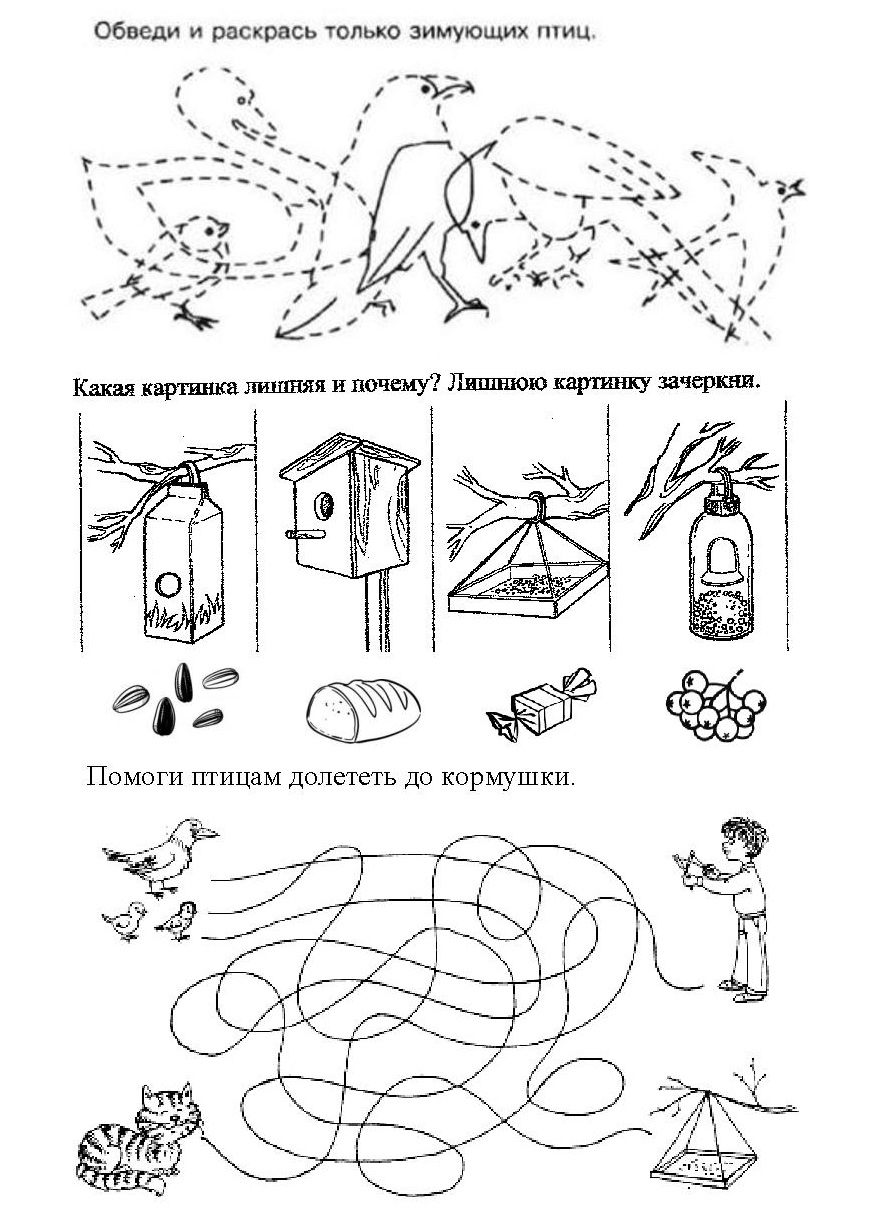 Обведи и раскрась только зимующих птиц.

Какая картинка лишняя и почему? Лишнюю картинку зачеркни.

Помоги птицам долететь до кормушки.