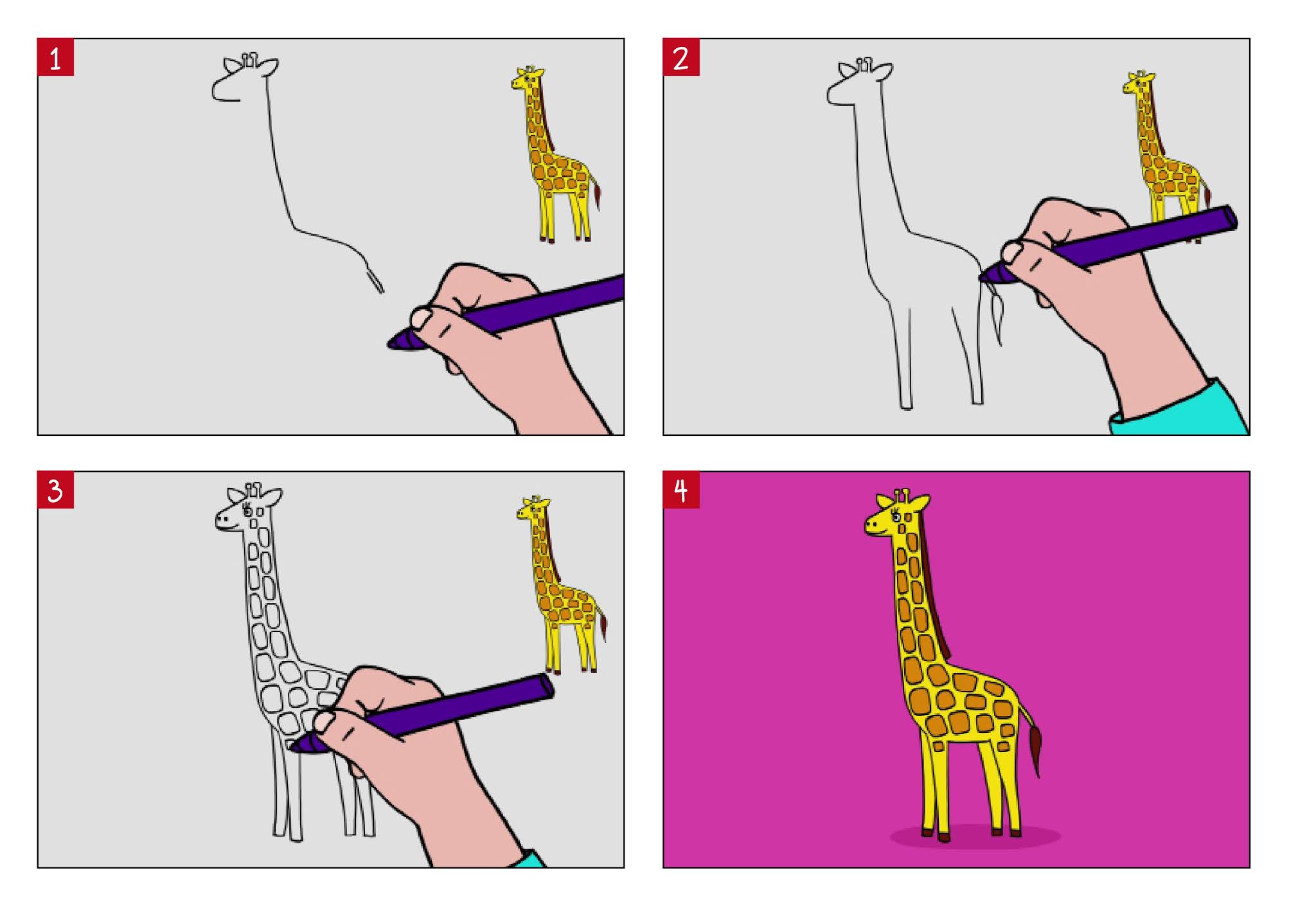 1

2

3

4