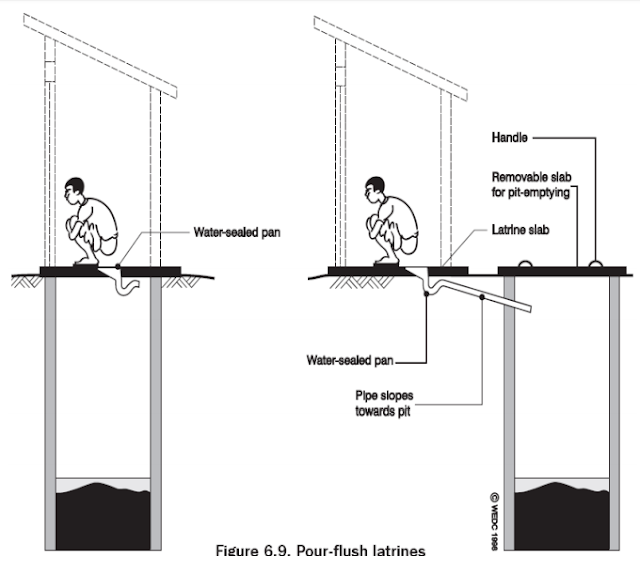 Water-sealed pan

Handle

Removable slab for pit-emptying

Latrine slab

Water-sealed pan

Pipe slopes towards pit

© WEDC 1996

Figure 6.9. Pour-flush latrines