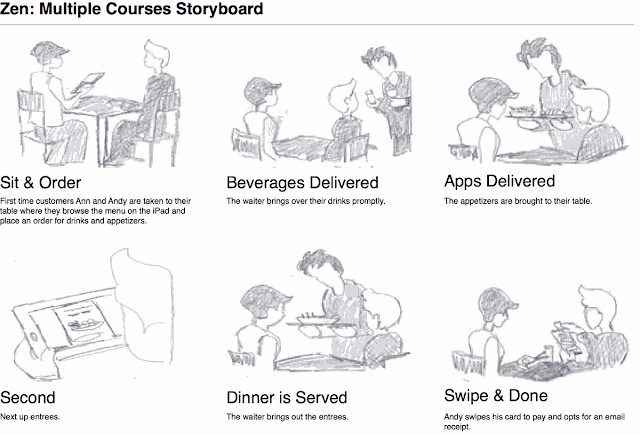 Zen: Multiple Courses Storyboard

Sit & Order

First time customers Ann and Andy are taken to their table where they browse the menu on the iPad and place an order for drinks and appetizers.

Beverages Delivered

The waiter brings over their drinks promptly.

Apps Delivered

The appetizers are brought to their table.

Second

Next up entrees.

Dinner is Served

The waiter brings out the entrees.

Swipe & Done

Andy swipes his card to pay and opts for an email receipt.