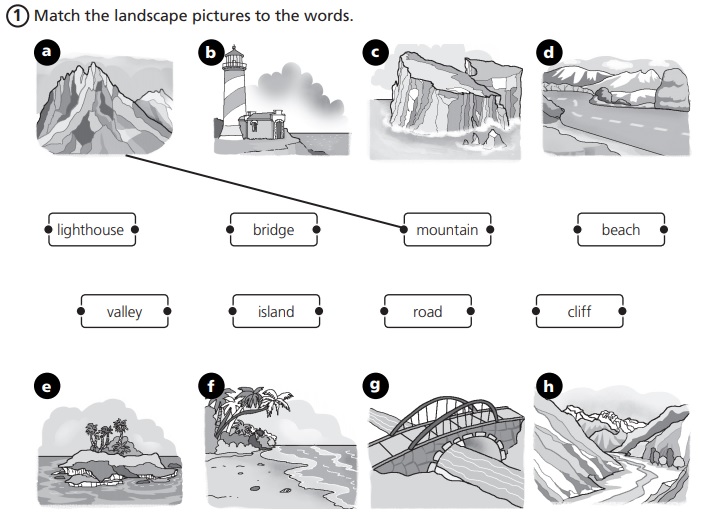 1 Match the landscape pictures to the words.

a

b

c

d

lighthouse

bridge

mountain

beach

valley

island

road

cliff

e

f

g

h