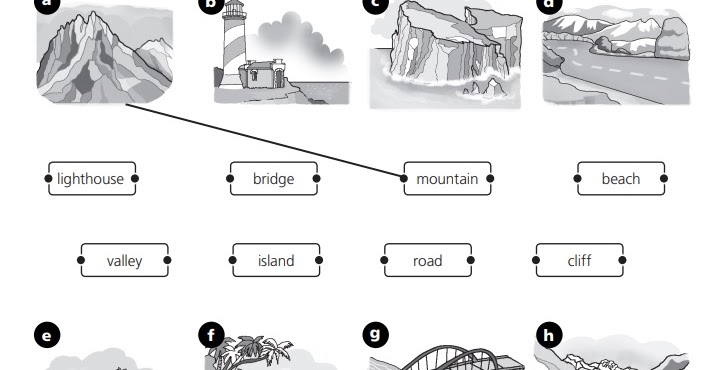 a b c d

lighthouse bridge mountain beach

valley island road cliff

e f g h